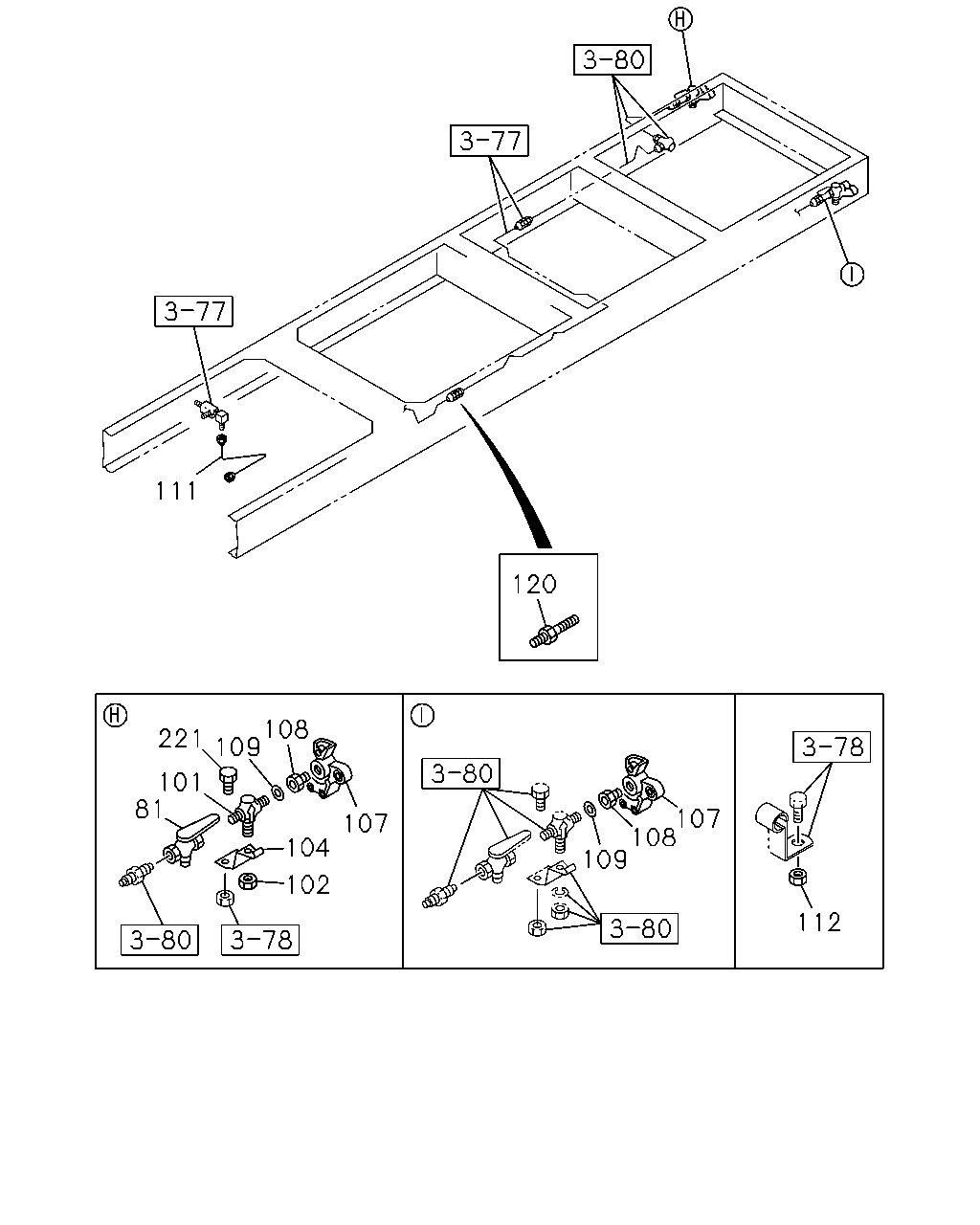 H
3-80
3-77
I
3-77
111
120

H
221
109
108
101
81
107
104
102
3-80
3-78

I
3-80
107
108
109
3-80

3-78
112