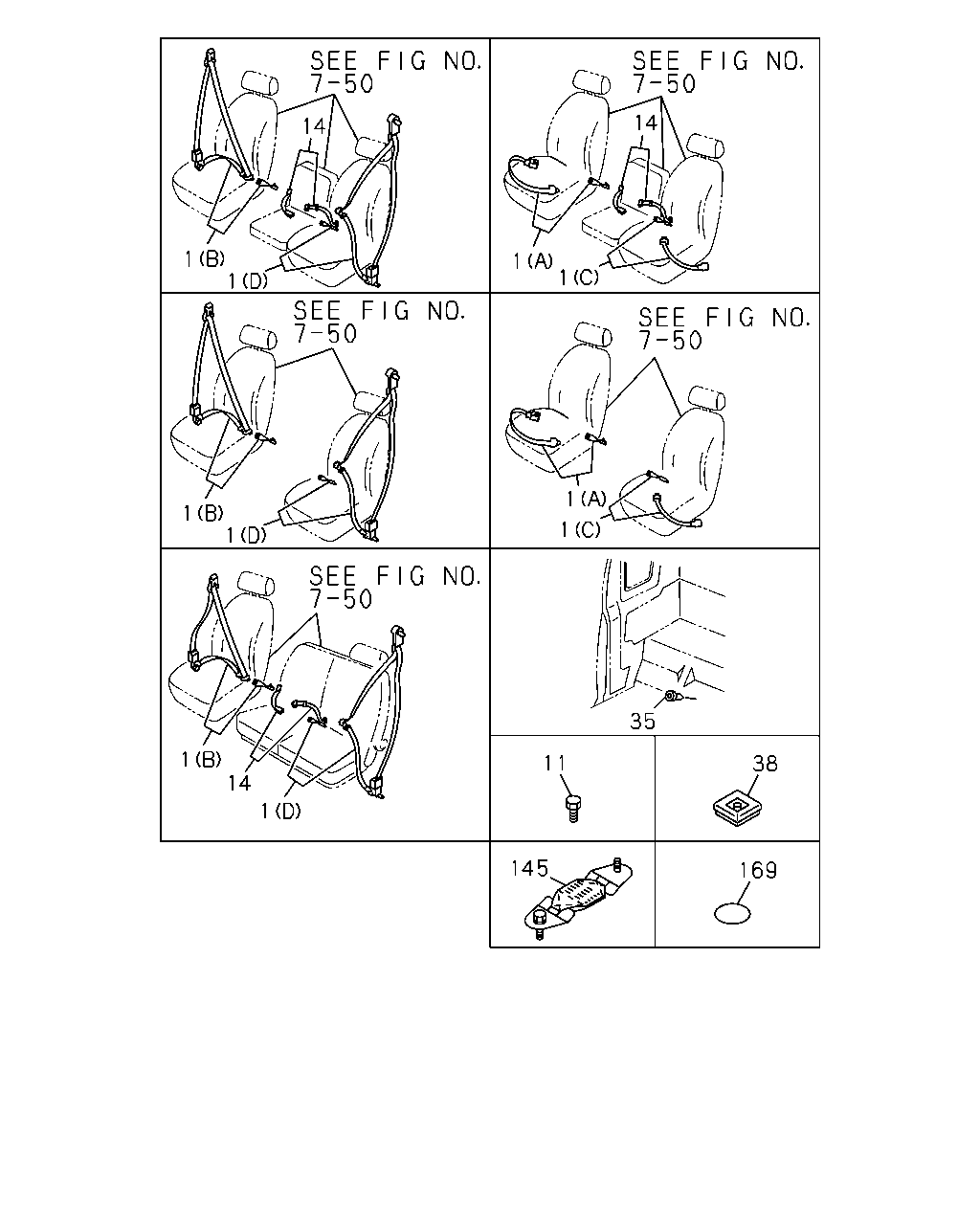 SEE FIG NO. 7-50

14

1(B)

1(D)

SEE FIG NO. 7-50

14

1(A)

1(C)

SEE FIG NO. 7-50

1(B)

1(D)

SEE FIG NO. 7-50

1(A)

1(C)

SEE FIG NO. 7-50

1(B)

14

1(D)

35

11

38

145

169