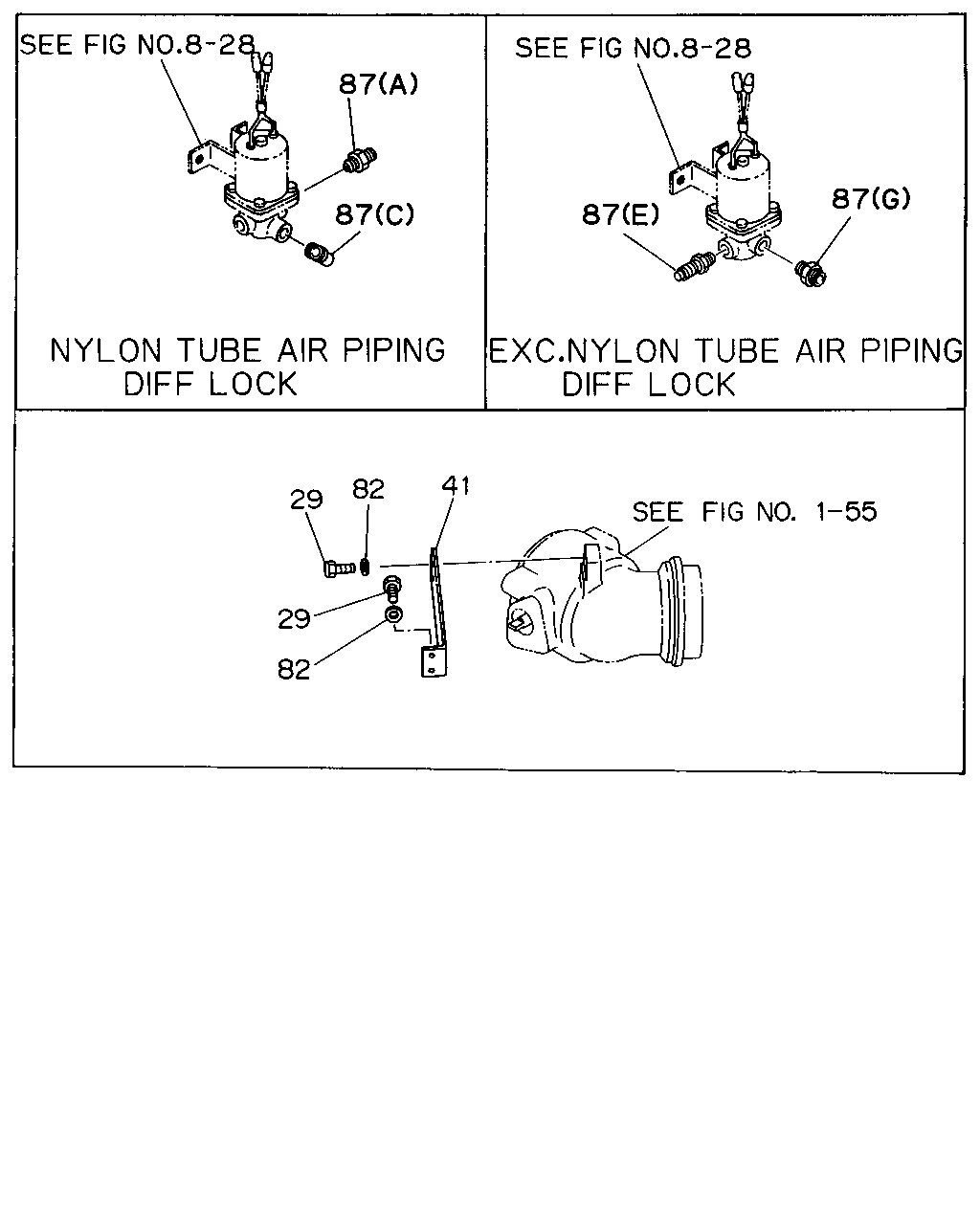 SEE FIG NO.8-28

87(A)

87(C)

NYLON TUBE AIR PIPING
DIFF LOCK

SEE FIG NO.8-28

87(E)

87(G)

EXC.NYLON TUBE AIR PIPING
DIFF LOCK

29

82

41

SEE FIG NO. 1-55

29

82