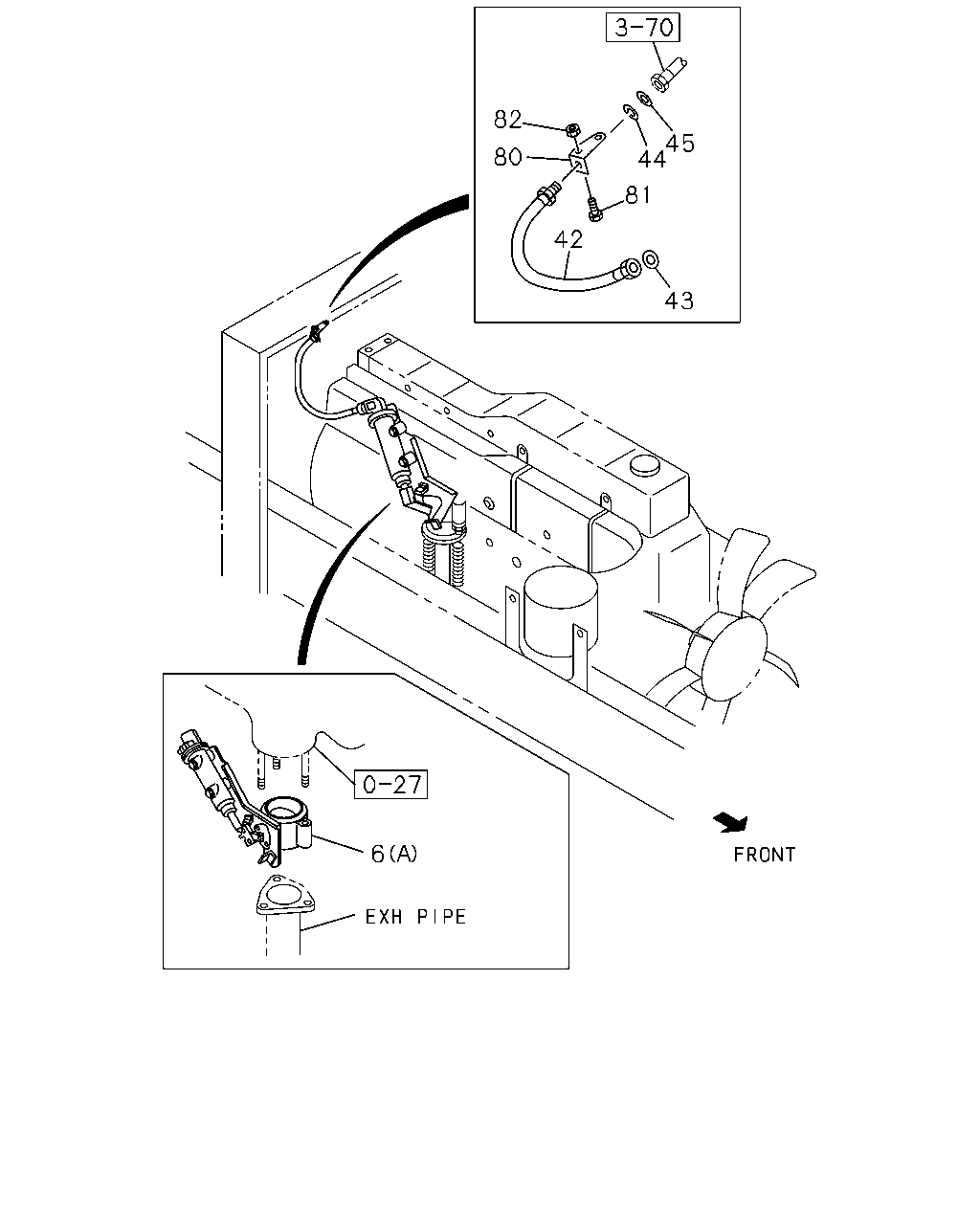 3-70
82
80
44
45
81
42
43
0-27
6(A)
EXH PIPE
FRONT