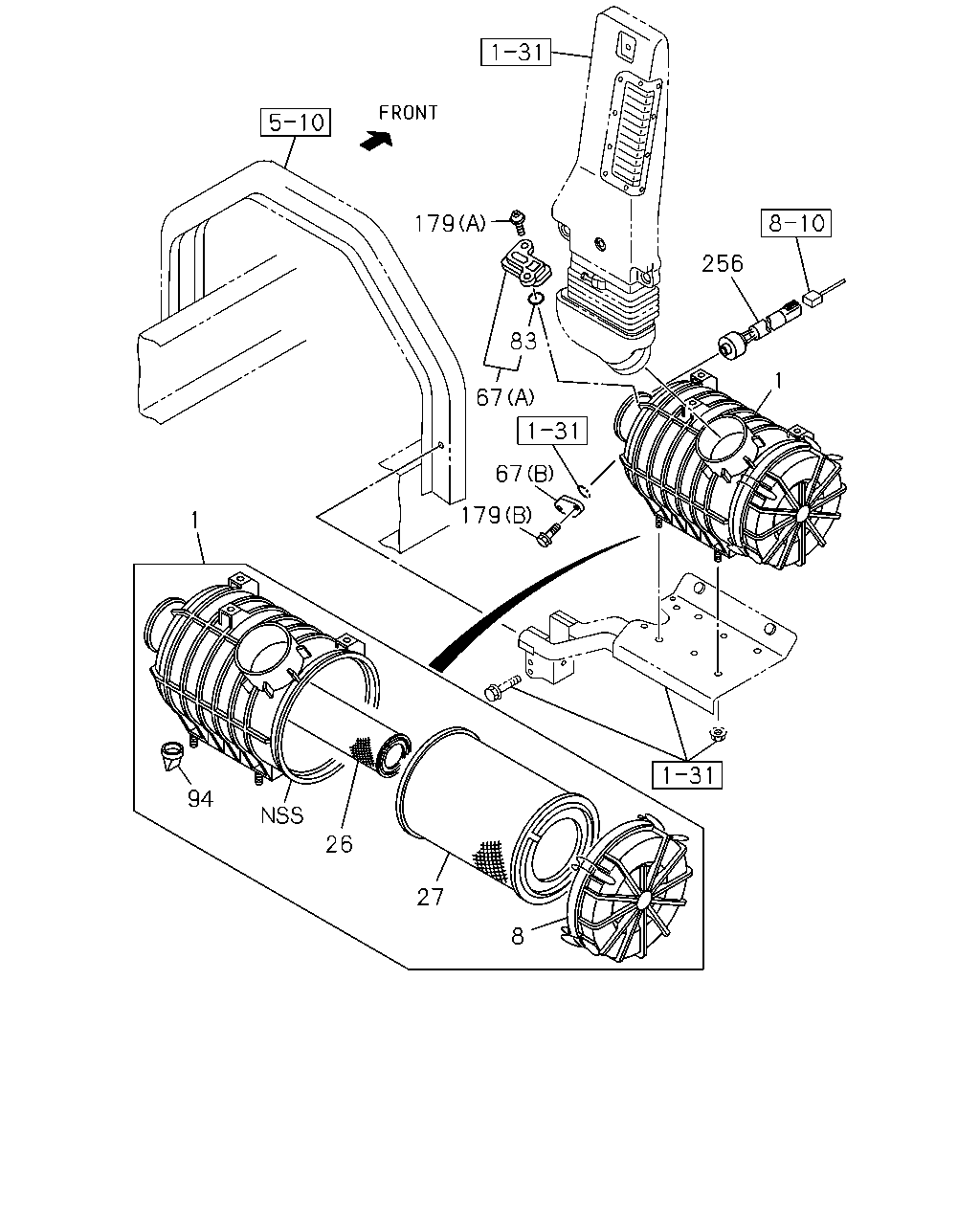 1-31

5-10

FRONT

179(A)

8-10

256

83

67(A)

1

1-31

67(B)

179(B)

1

1-31

94

NSS

26

27

8