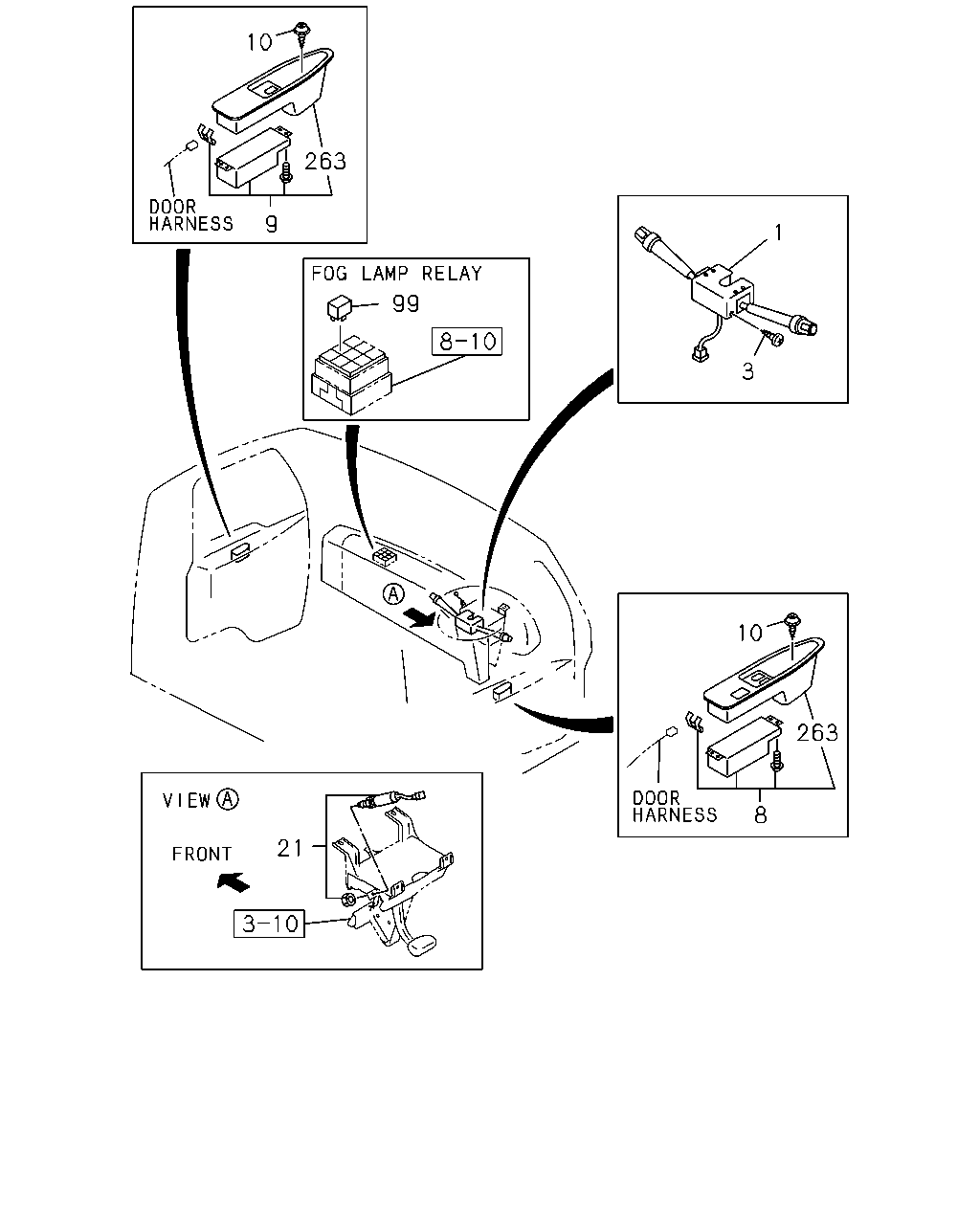 10
263
DOOR HARNESS
9

FOG LAMP RELAY
99
8-10

1
3

A

10
263
DOOR HARNESS
8

VIEW A
FRONT
21
3-10