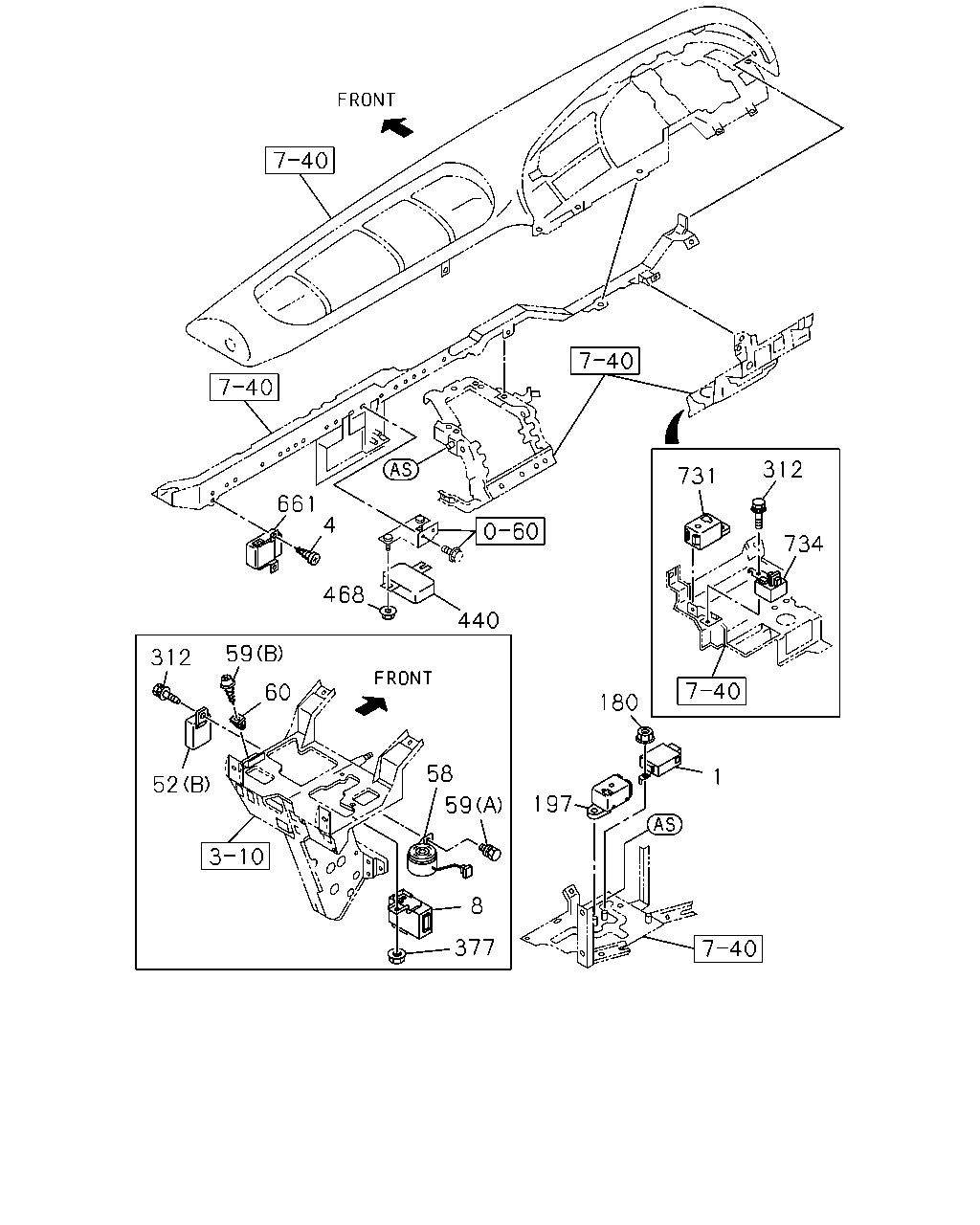 FRONT

7-40

7-40

7-40

AS

661

4

0-60

468

440

731

312

734

7-40

312

59(B)

60

FRONT

52(B)

58

59(A)

3-10

8

377

180

1

197

AS

7-40