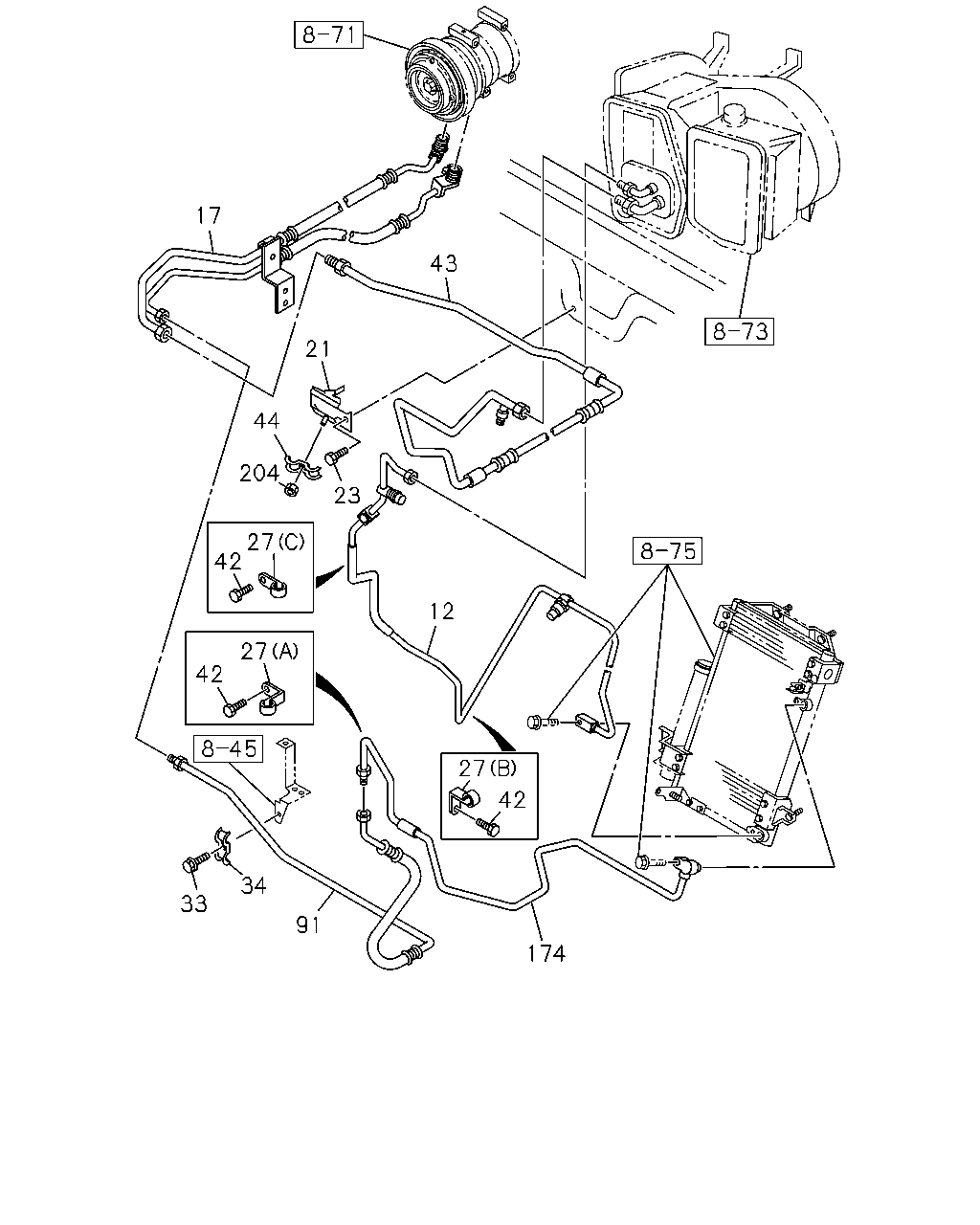 8-71
17
43
8-73
21
44
204
23
27(C)
42
8-75
12
27(A)
42
8-45
27(B)
42
33
34
91
174