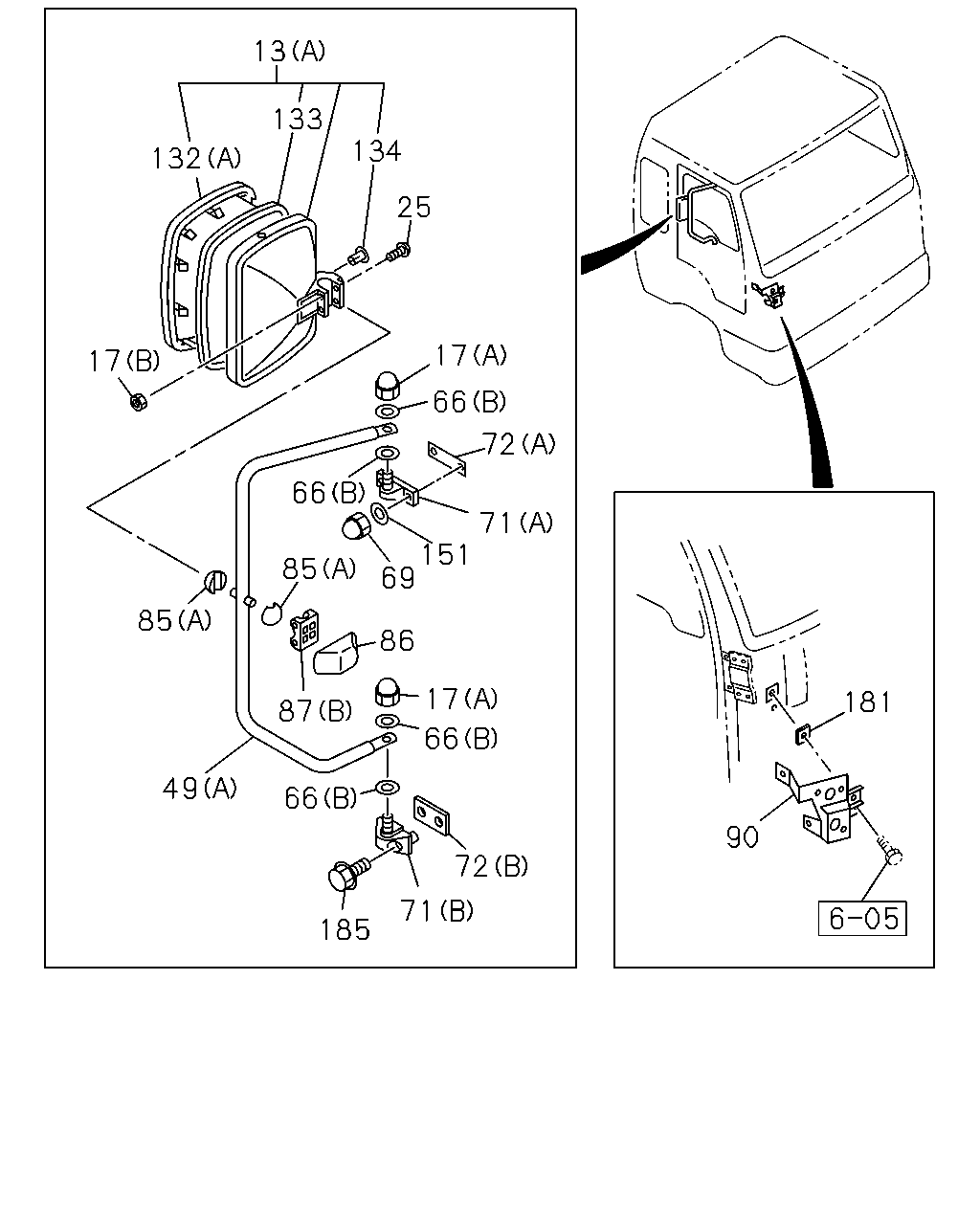 13(A)
133
132(A)
134
25
17(B)
17(A)
66(B)
72(A)
66(B)
71(A)
151
69
85(A)
85(A)
86
87(B)
17(A)
66(B)
49(A)
66(B)
72(B)
71(B)
185
181
90
6-05