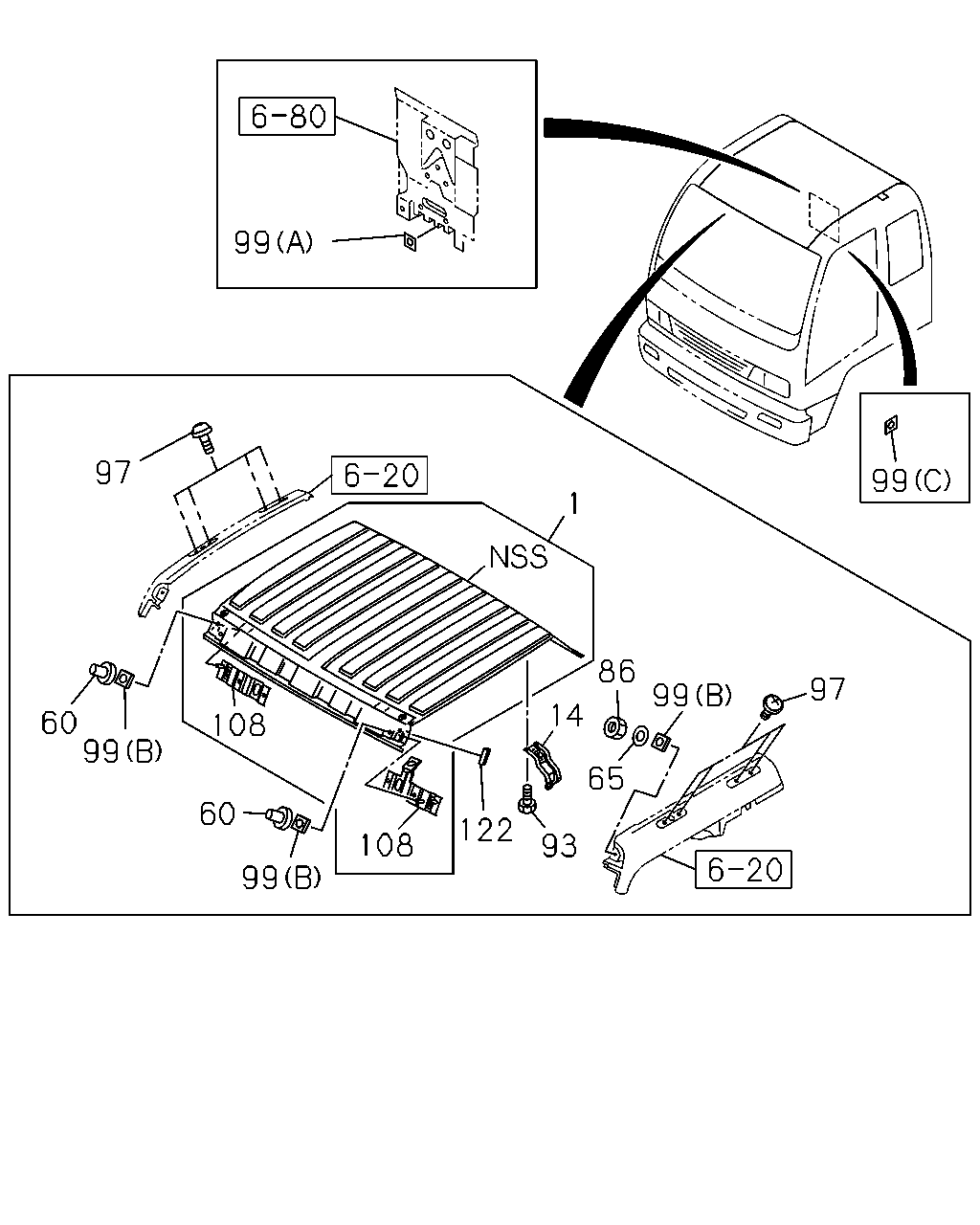 6-80
99(A)
99(C)
97
6-20
1
NSS
60
99(B)
108
86
99(B)
97
14
65
60
99(B)
108
122
93
6-20