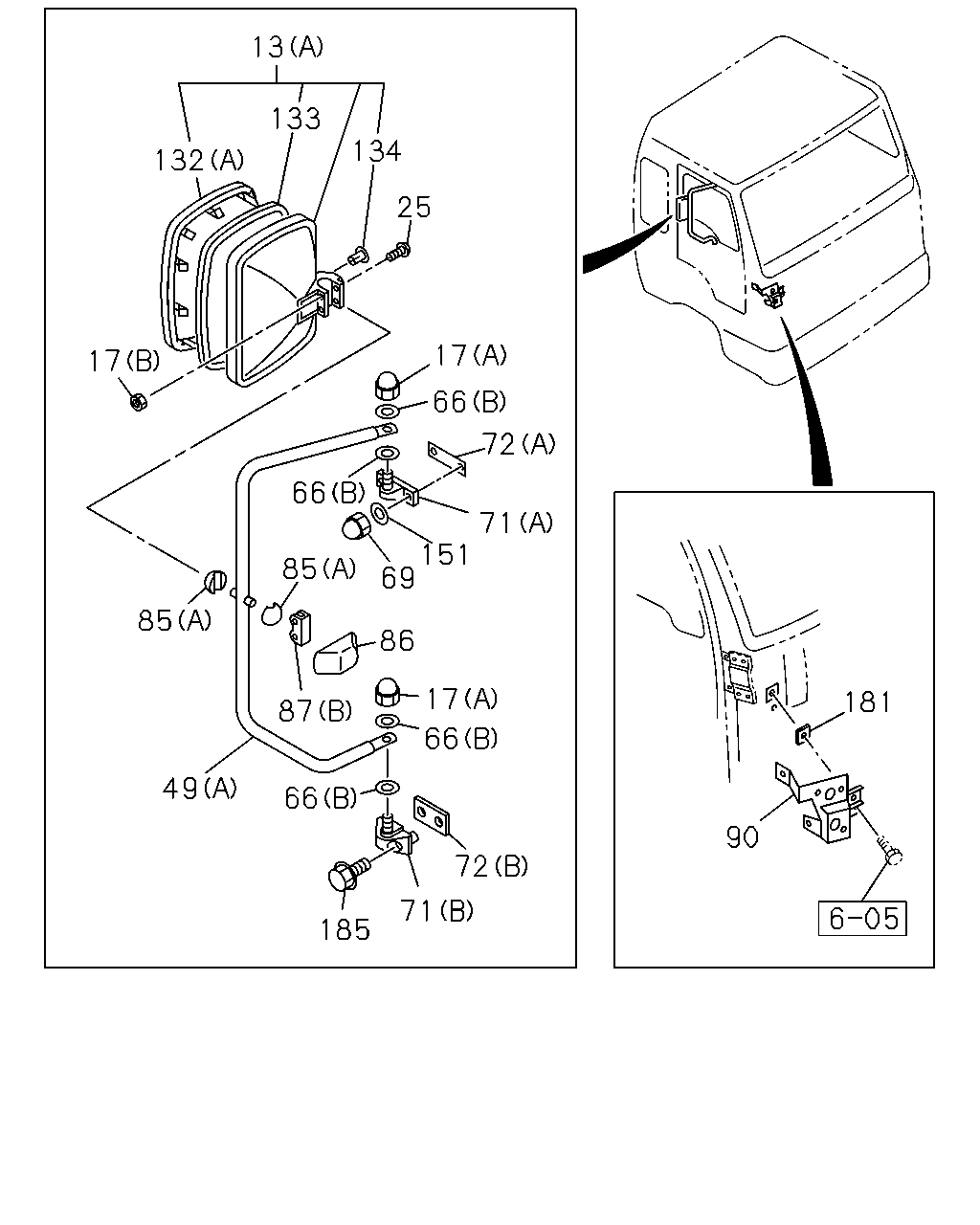 13(A)
133
132(A)
134
25
17(B)
17(A)
66(B)
72(A)
66(B)
71(A)
151
69
85(A)
85(A)
86
87(B)
17(A)
66(B)
49(A)
66(B)
72(B)
71(B)
185
181
90
6-05