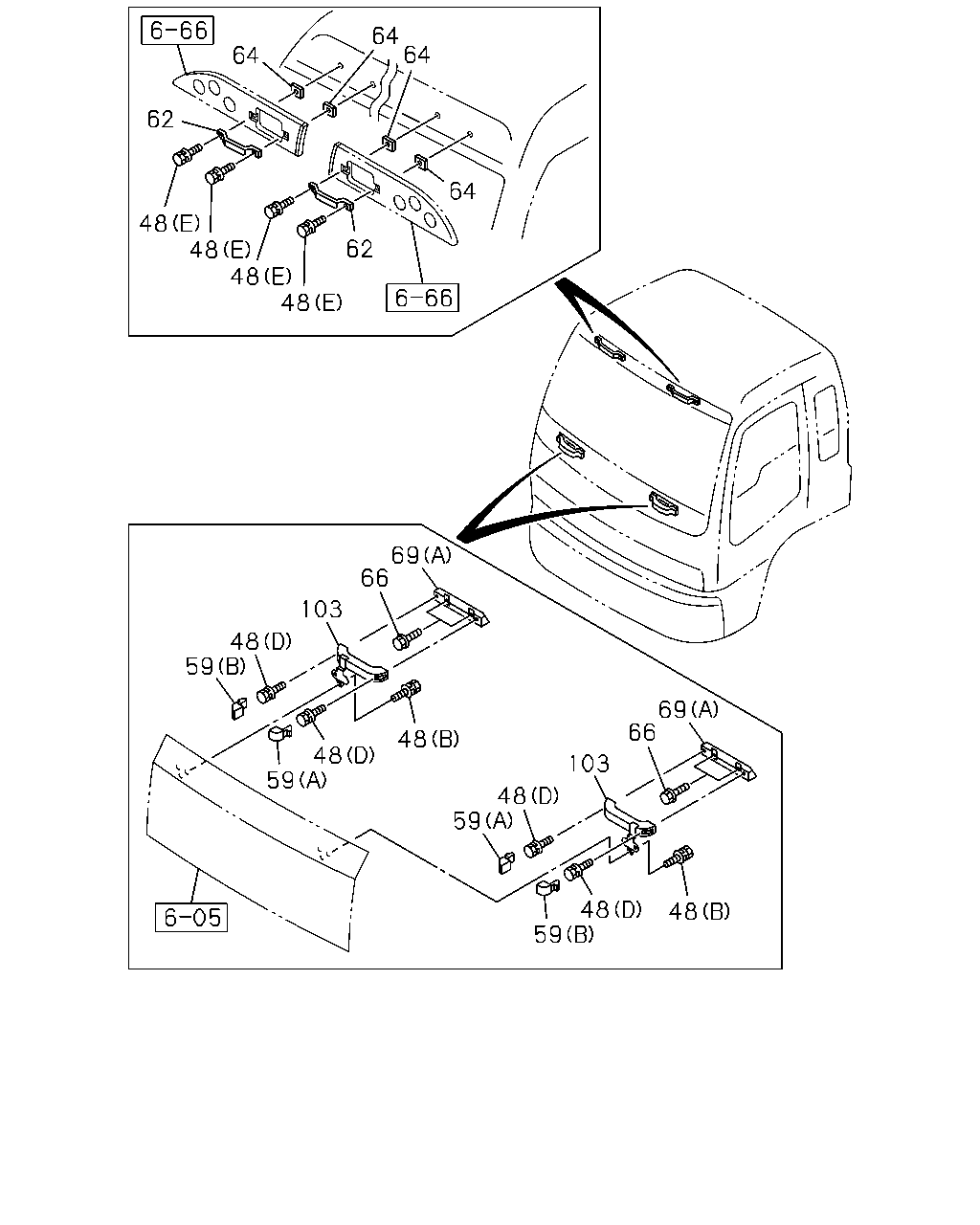 6-66
64
64
64
62
64
48(E)
48(E)
48(E)
62
48(E)
6-66

69(A)
66
103
48(D)
59(B)
48(D)
48(B)
59(A)
69(A)
66
103
48(D)
59(A)
48(D)
48(B)
59(B)
6-05