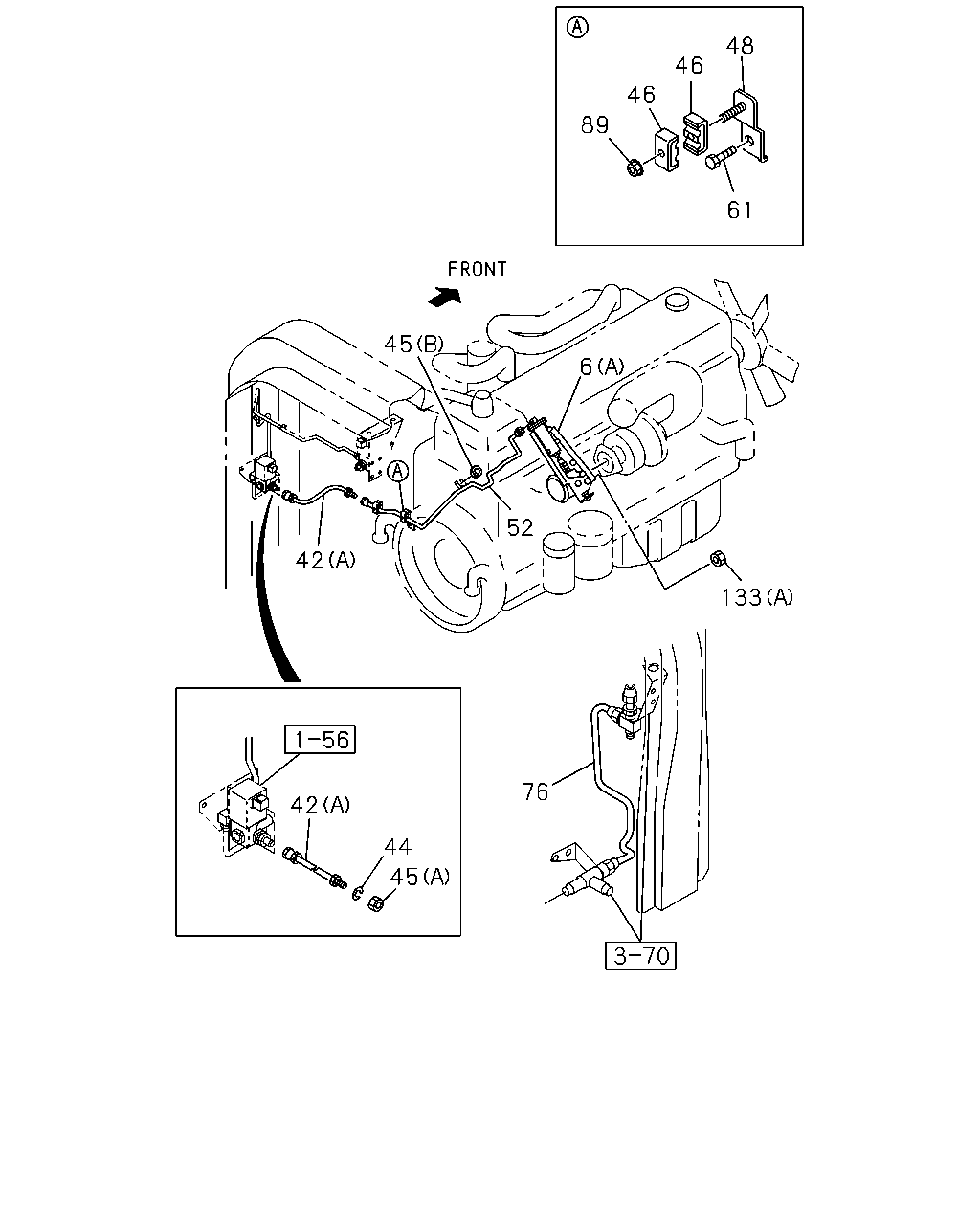 Ⓐ
48
46
46
89
61

FRONT
45(B)
6(A)
Ⓐ
52
42(A)
133(A)

1-56
42(A)
44
45(A)

76
3-70