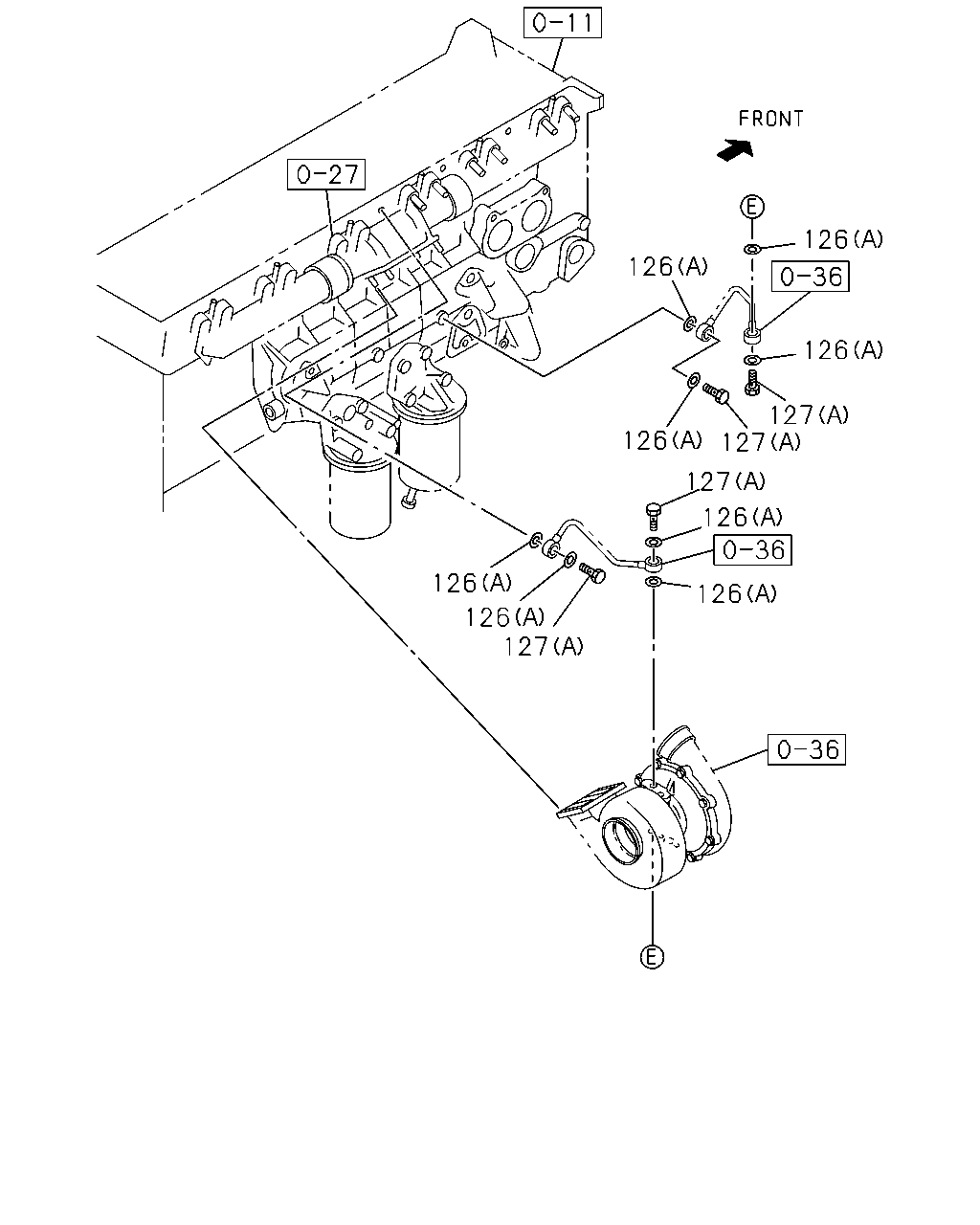 0-11

FRONT

0-27

E

126(A)

126(A)

0-36

126(A)

127(A)

126(A)

127(A)

127(A)

126(A)

0-36

126(A)

126(A)

126(A)

127(A)

0-36

E