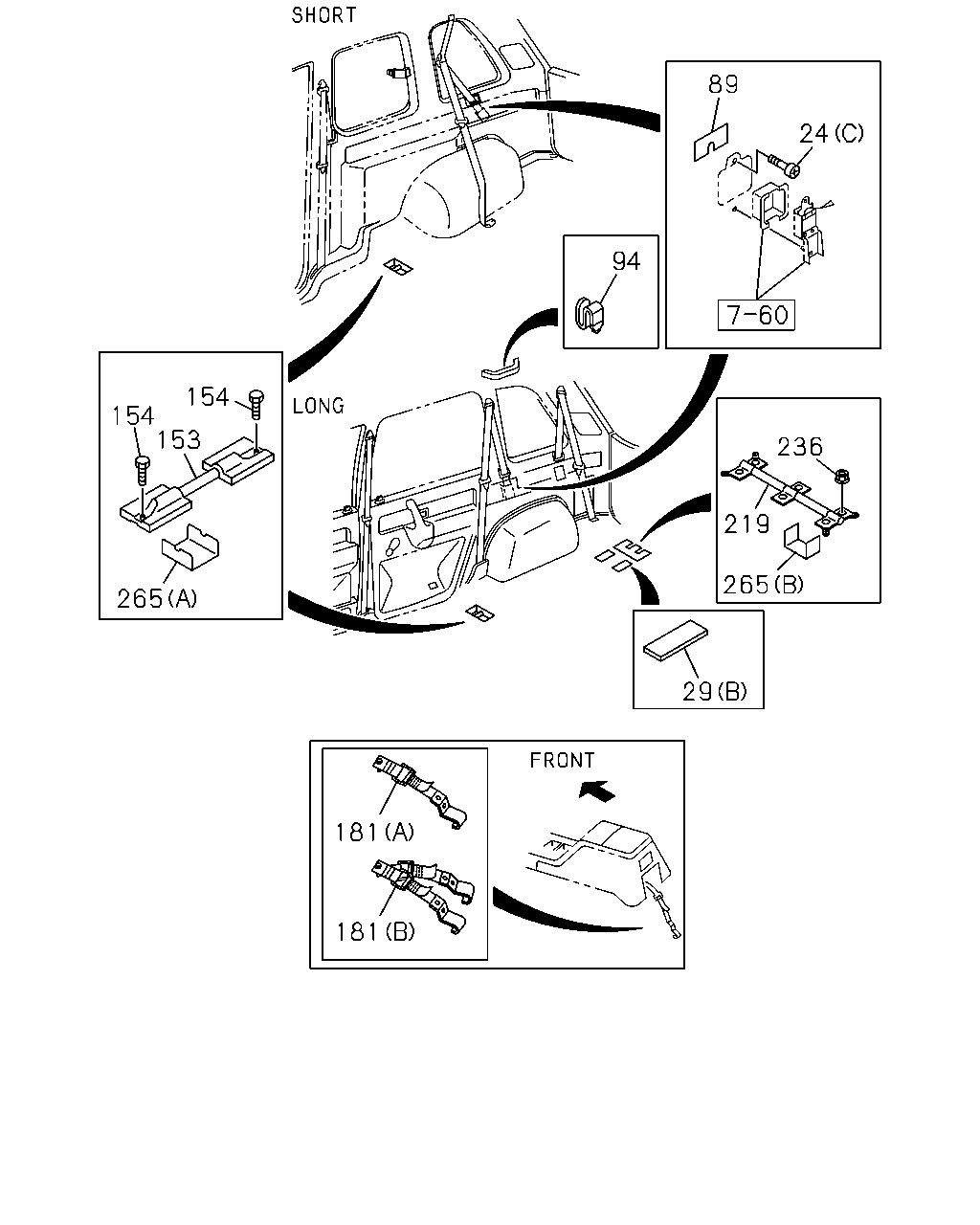 SHORT

89
24(C)
7-60

94

154
154
153
265(A)

LONG

236
219
265(B)

29(B)

FRONT
181(A)
181(B)