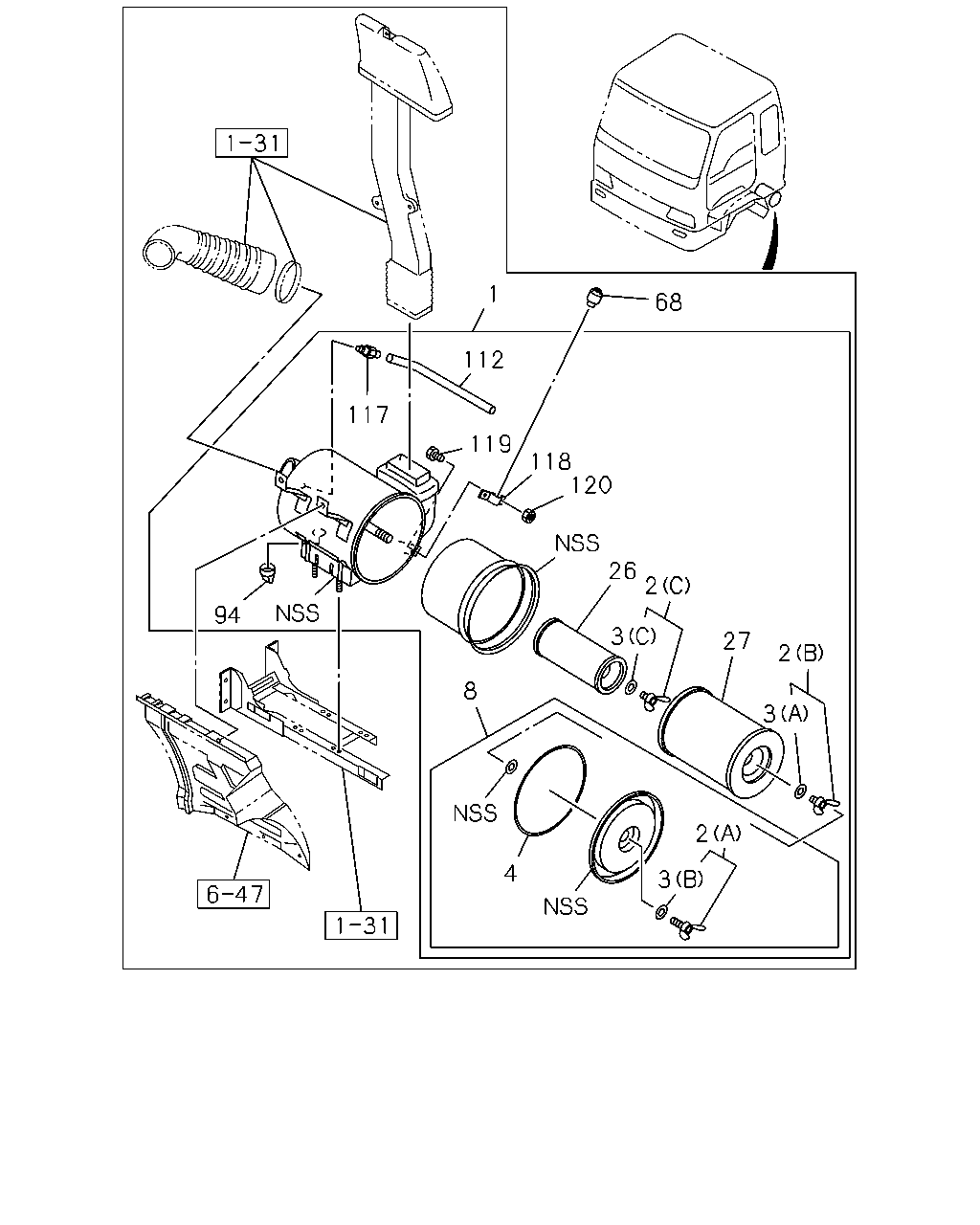 1-31
1
68
112
117
119
118
120
NSS
26
2 (C)
3 (C)
27
2 (B)
3 (A)
94
NSS
8
NSS
4
NSS
2 (A)
3 (B)
6-47
1-31