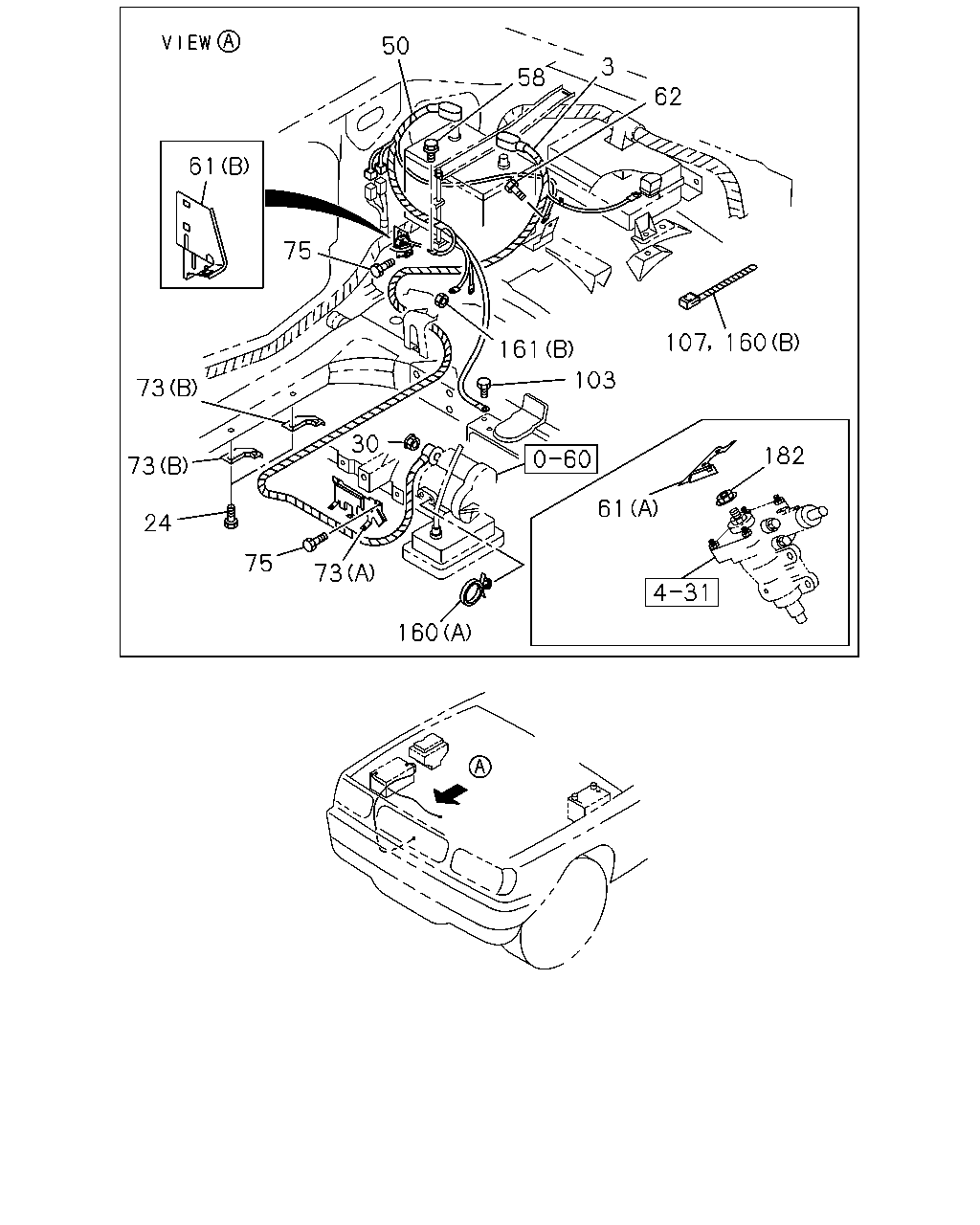 VIEW Ⓐ
50
58
3
62
61(B)
75
161(B)
107, 160(B)
73(B)
103
73(B)
30
0-60
182
61(A)
24
75
73(A)
4-31
160(A)
Ⓐ