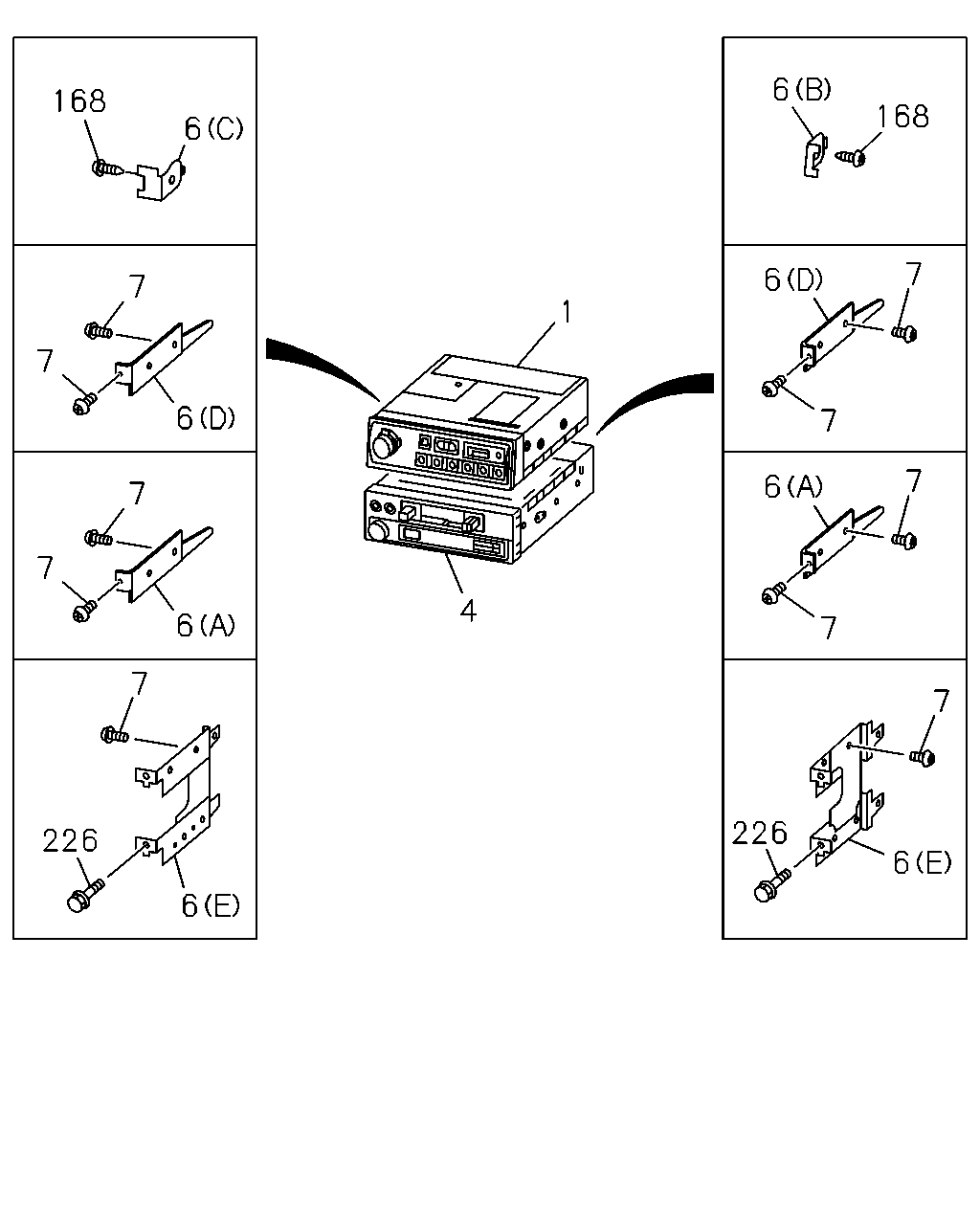 168
6(C)

7
7
6(D)

7
7
6(A)

7
226
6(E)

1
4

6(B)
168

6(D)
7
7

6(A)
7
7

7
226
6(E)