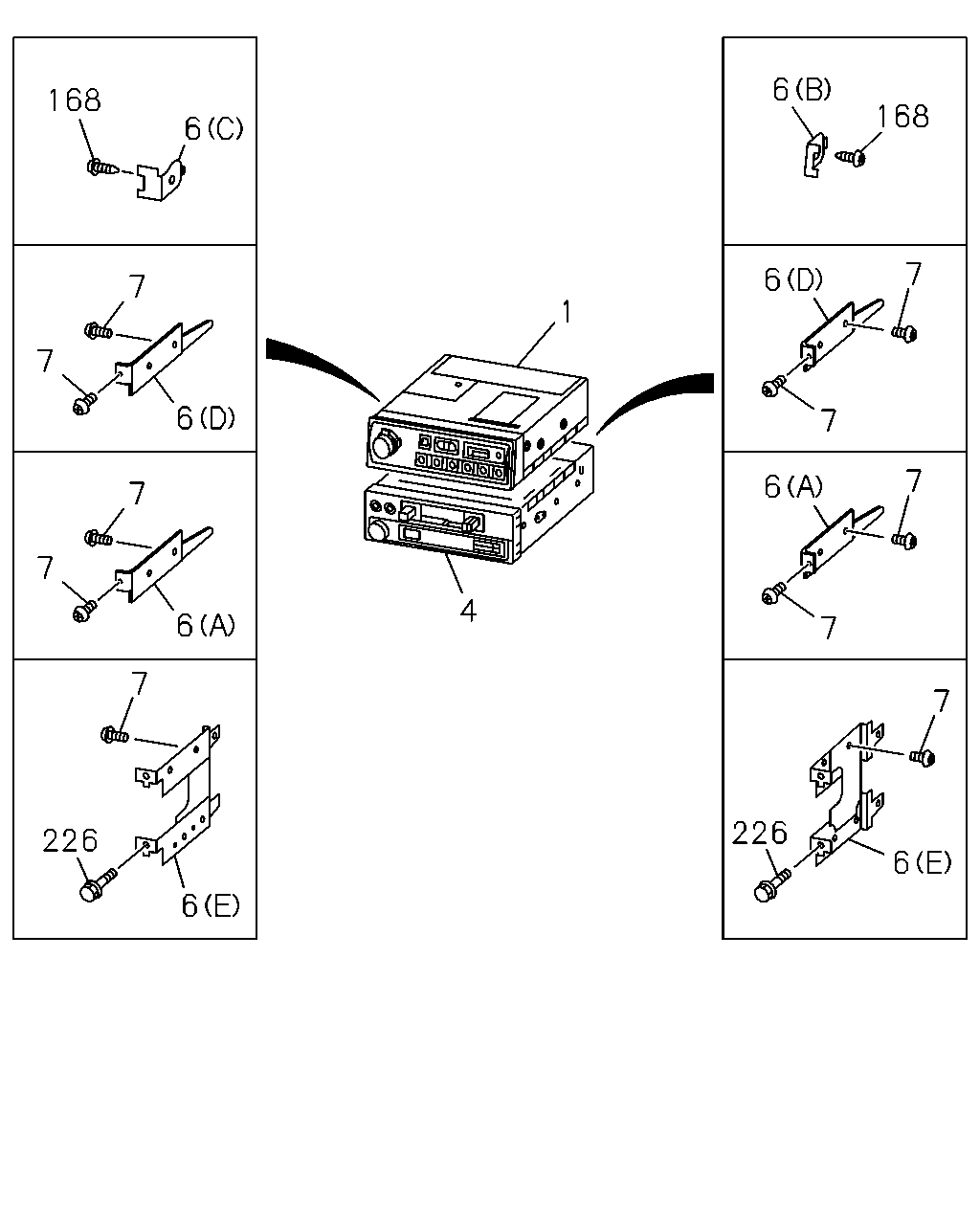 168
6(C)

7
7
6(D)

7
7
6(A)

7
226
6(E)

1
4

6(B)
168

6(D)
7
7

6(A)
7
7

7
226
6(E)