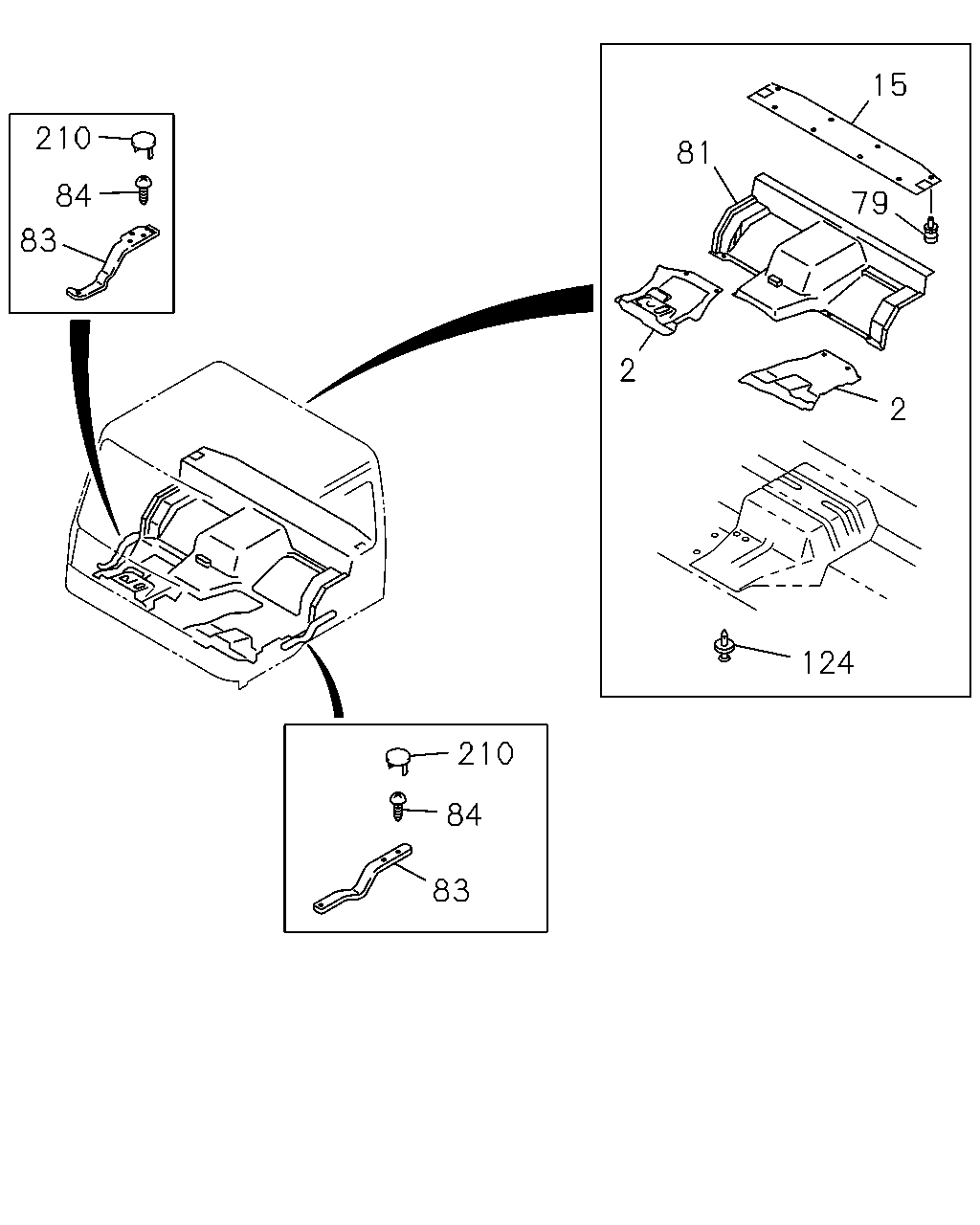 210
84
83
15
81
79
2
2
124
210
84
83