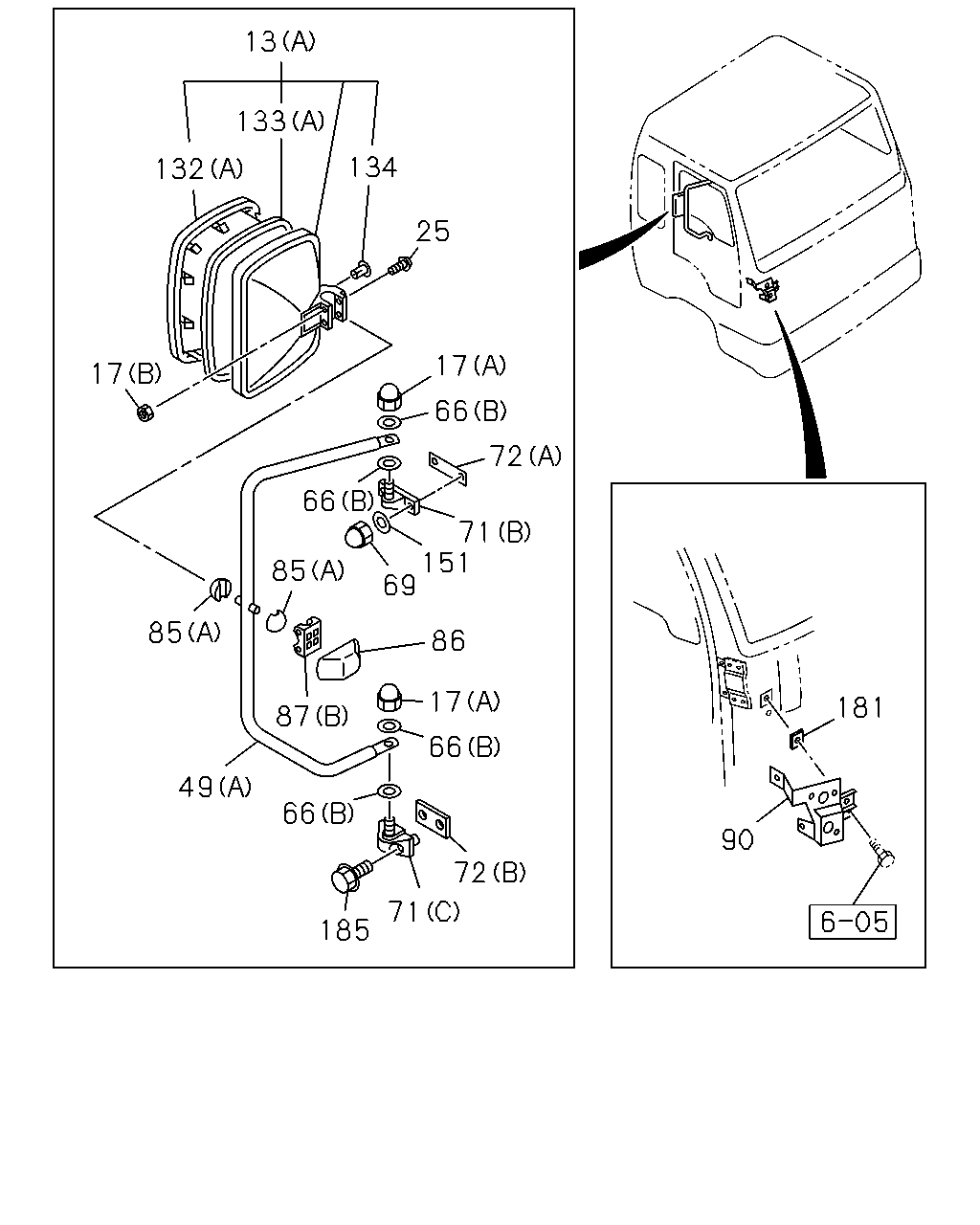 13(A)
133(A)
132(A)
134
25
17(B)
17(A)
66(B)
72(A)
66(B)
71(B)
151
69
85(A)
85(A)
86
87(B)
17(A)
66(B)
49(A)
66(B)
72(B)
71(C)
185
181
90
6-05