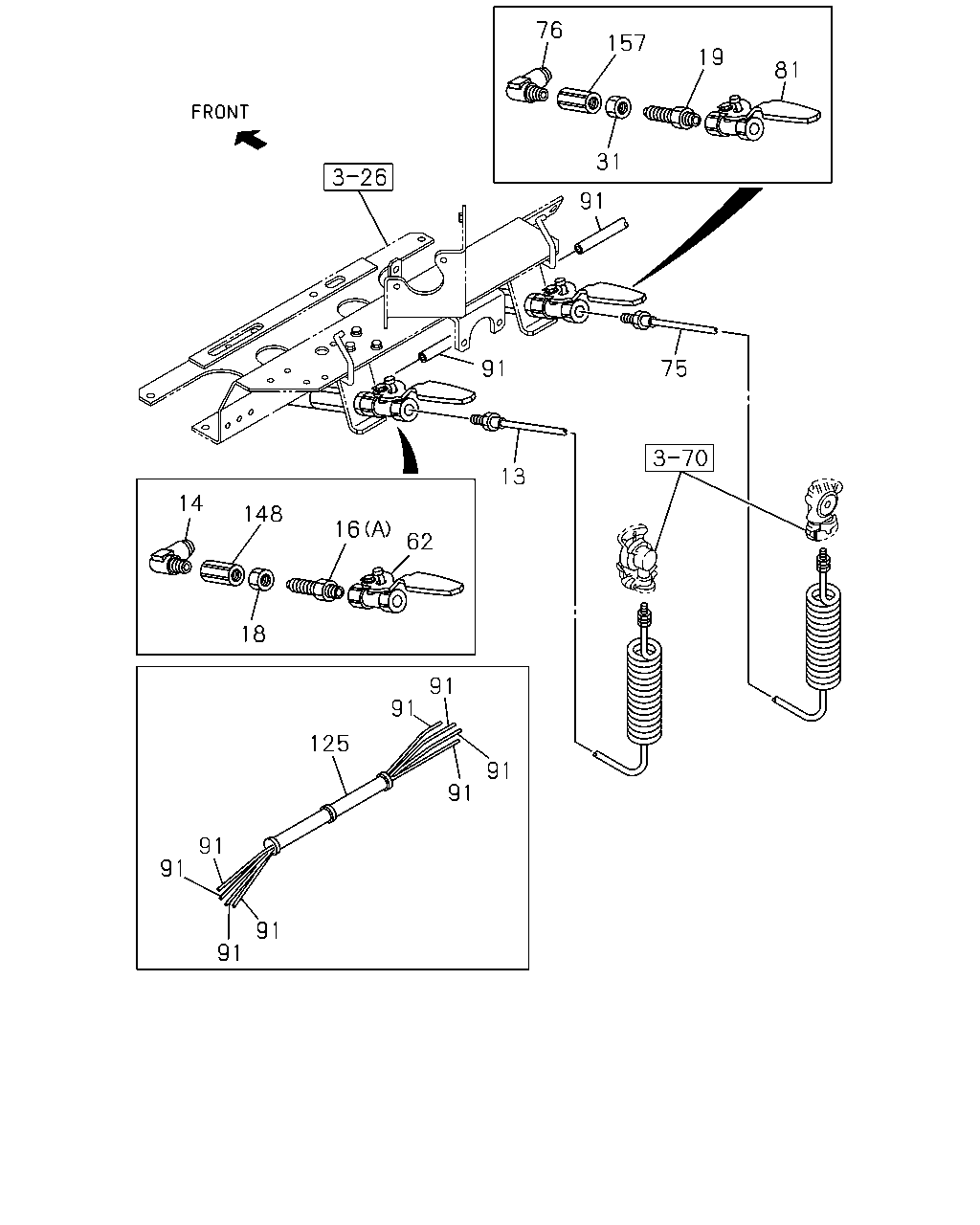 76
157
19
81
31
FRONT
3-26
91
91
75
13
3-70
14
148
16(A)
62
18
91
91
125
91
91
91
91
91
91