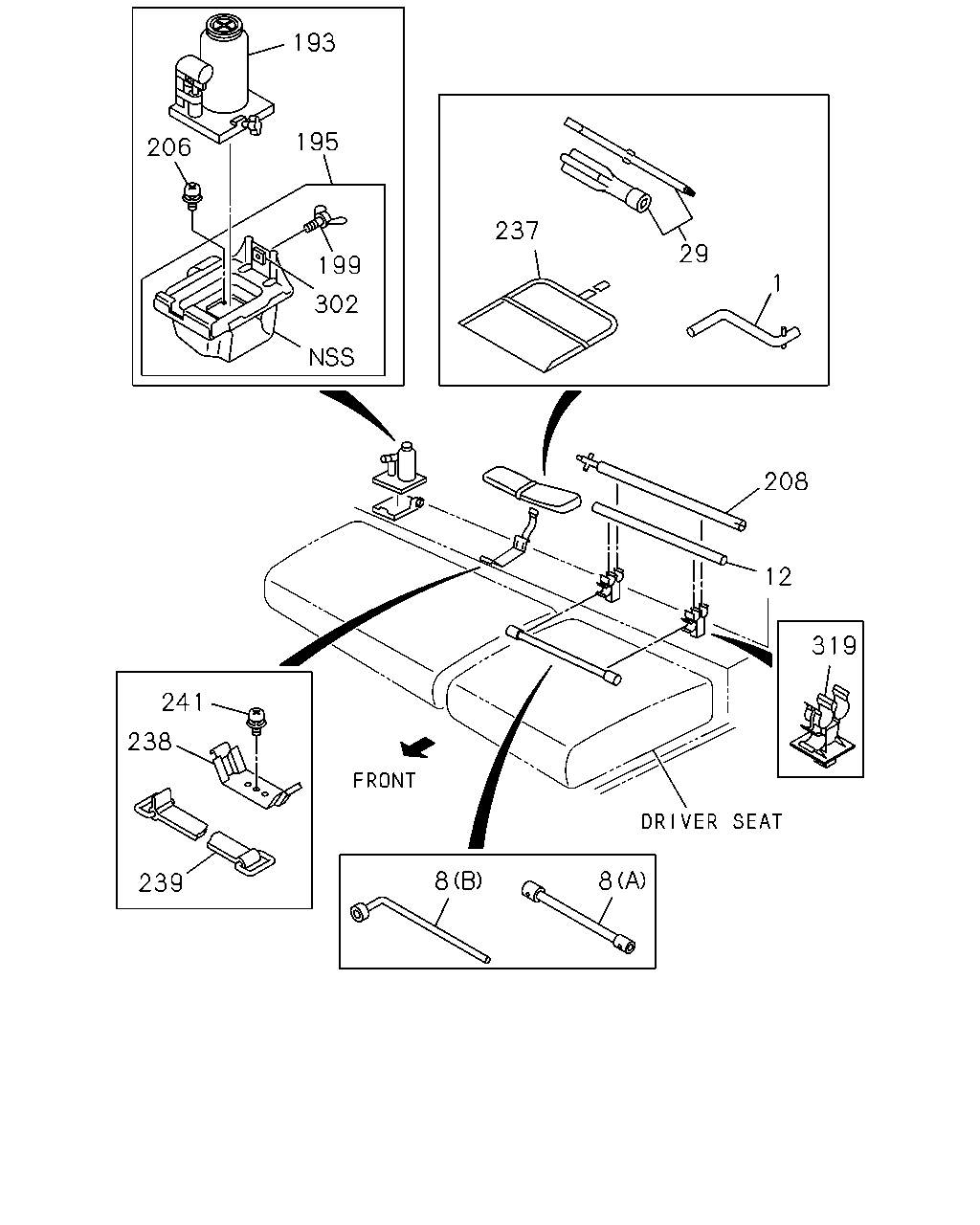 193
206
195
199
302
NSS
237
29
1
208
12
319
241
238
239
FRONT
DRIVER SEAT
8(B)
8(A)