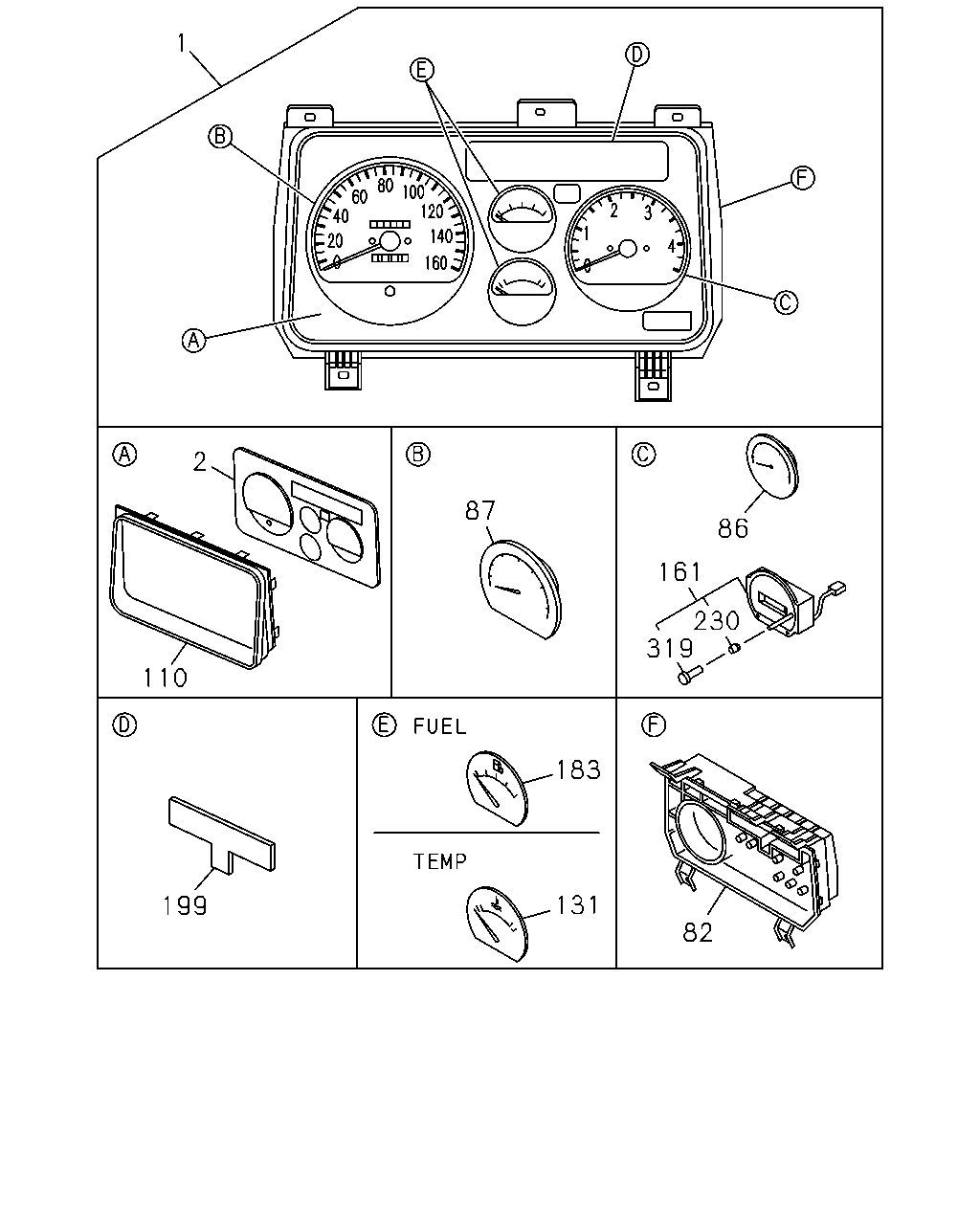 1

E

D

B

F

0 20 40 60 80 100 120 140 160

0 1 2 3 4

C

A

A

2

110

B

87

C

86

161

230

319

D

199

E FUEL

183

TEMP

131

F

82