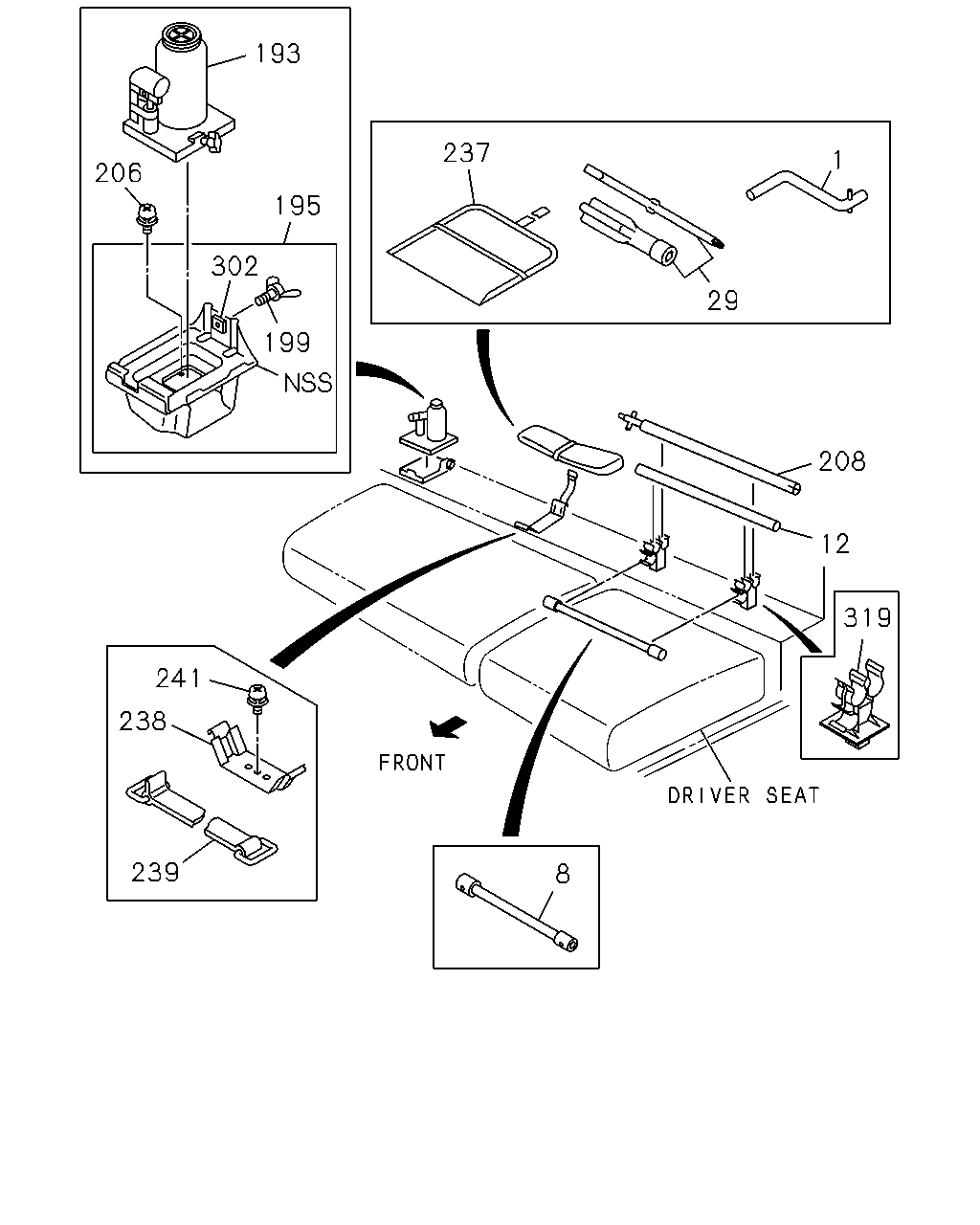 193
206
195
302
199
NSS
237
1
29
208
12
319
241
238
239
FRONT
DRIVER SEAT
8