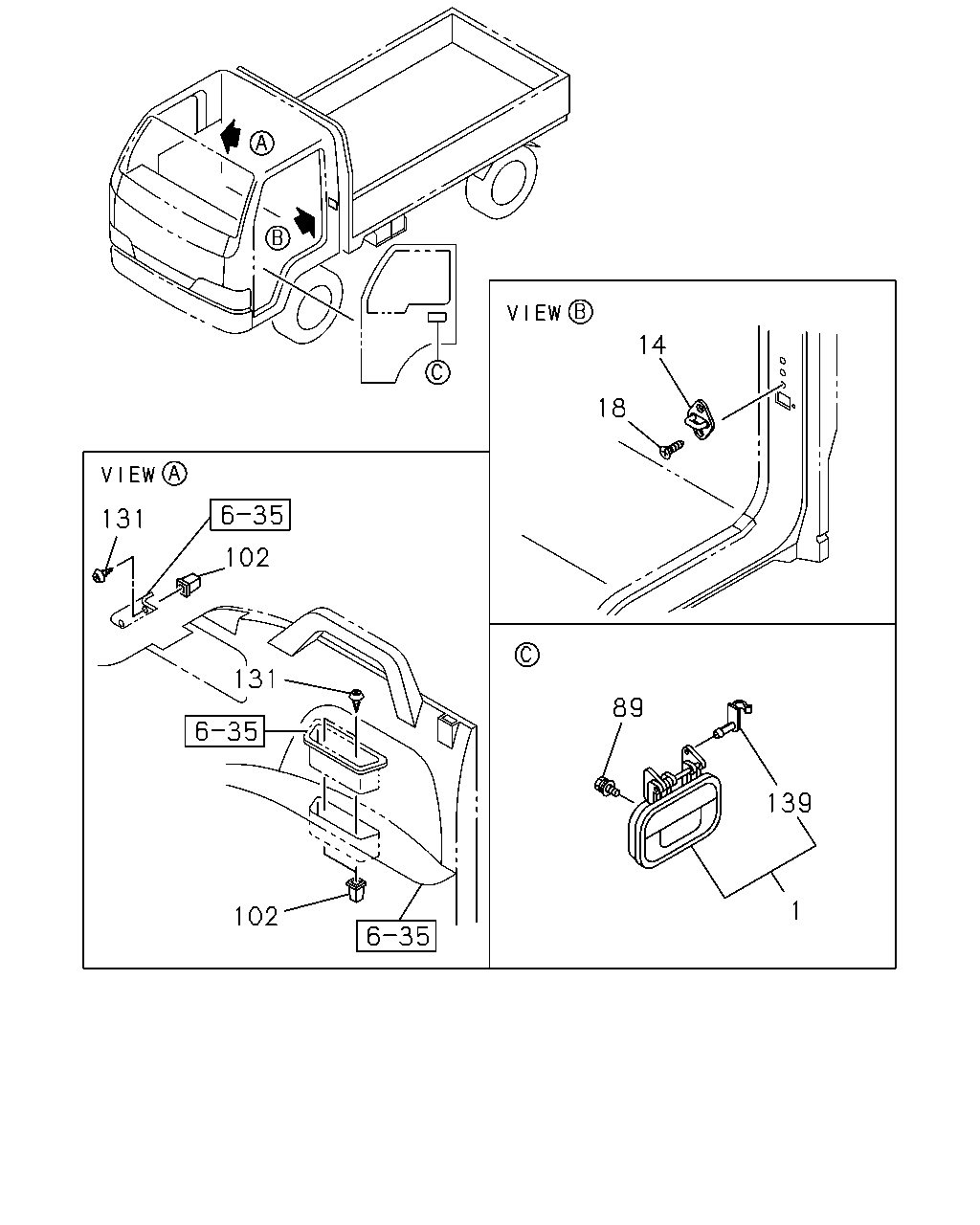 A
B
C

VIEW B
14
18

VIEW A
131
6-35
102
131
6-35
102
6-35

C
89
139
1