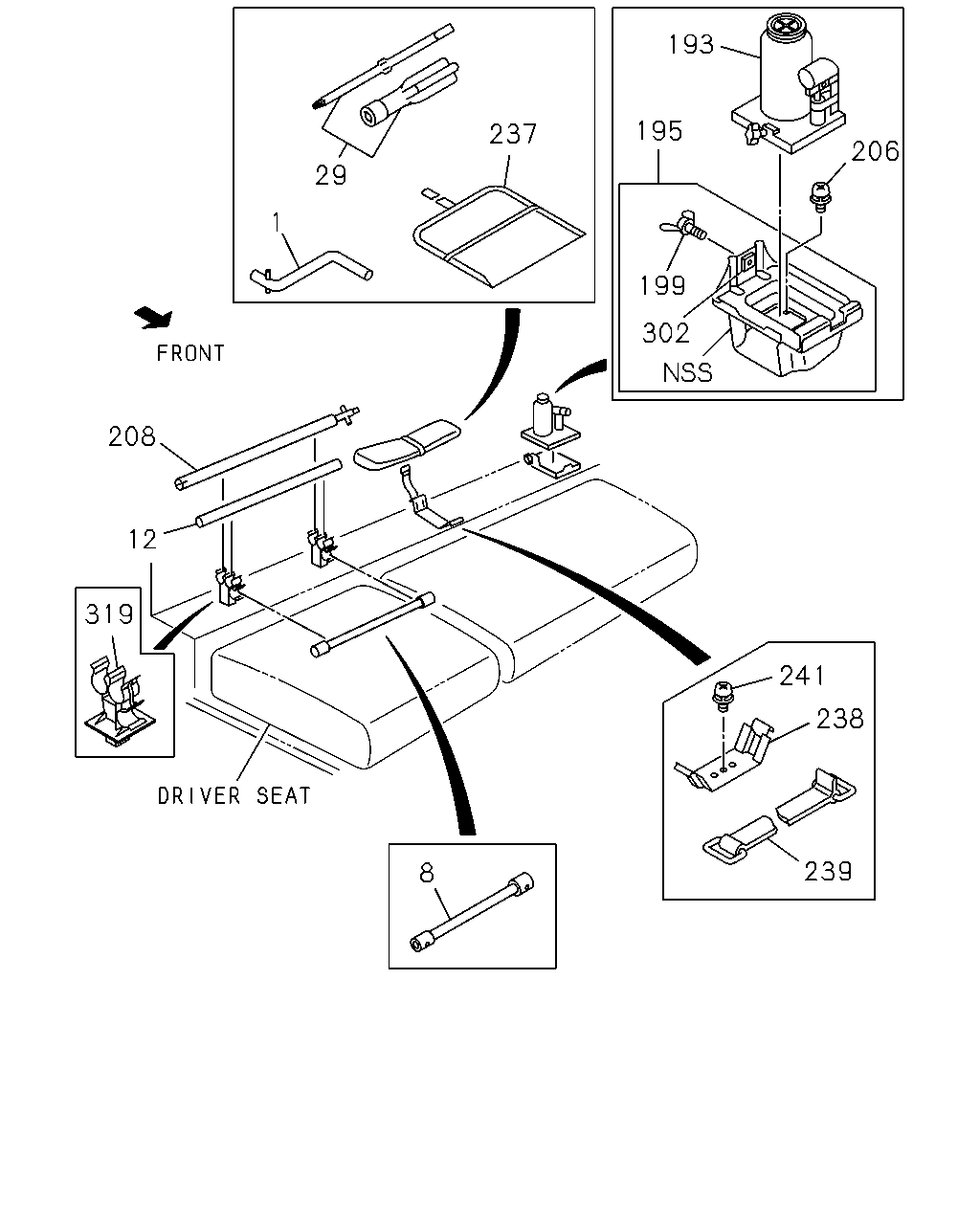 29
237
1
193
195
206
199
302
NSS
FRONT
208
12
319
DRIVER SEAT
241
238
239
8