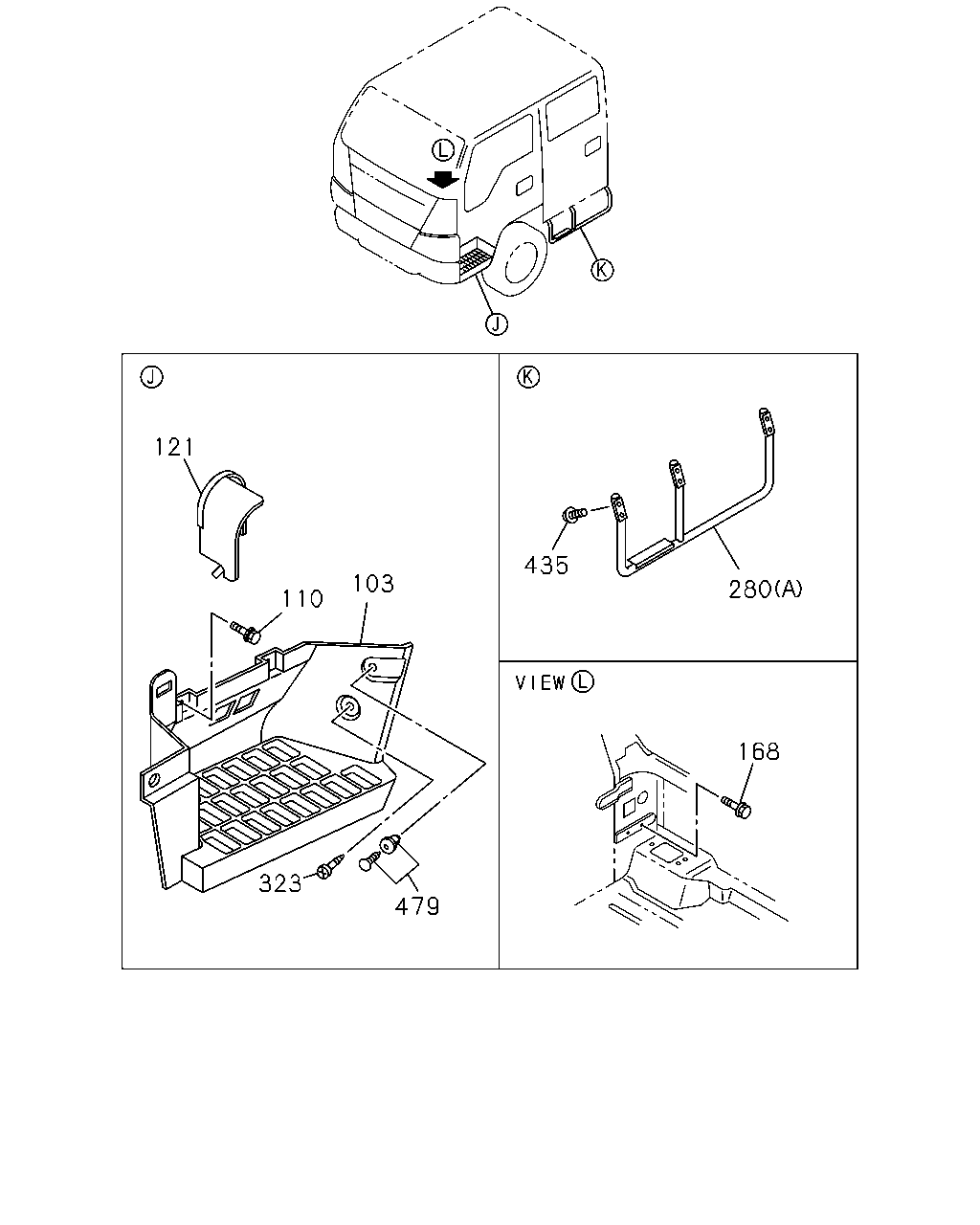 L
K
J
J
121
110
103
323
479
K
435
280(A)
VIEW L
168