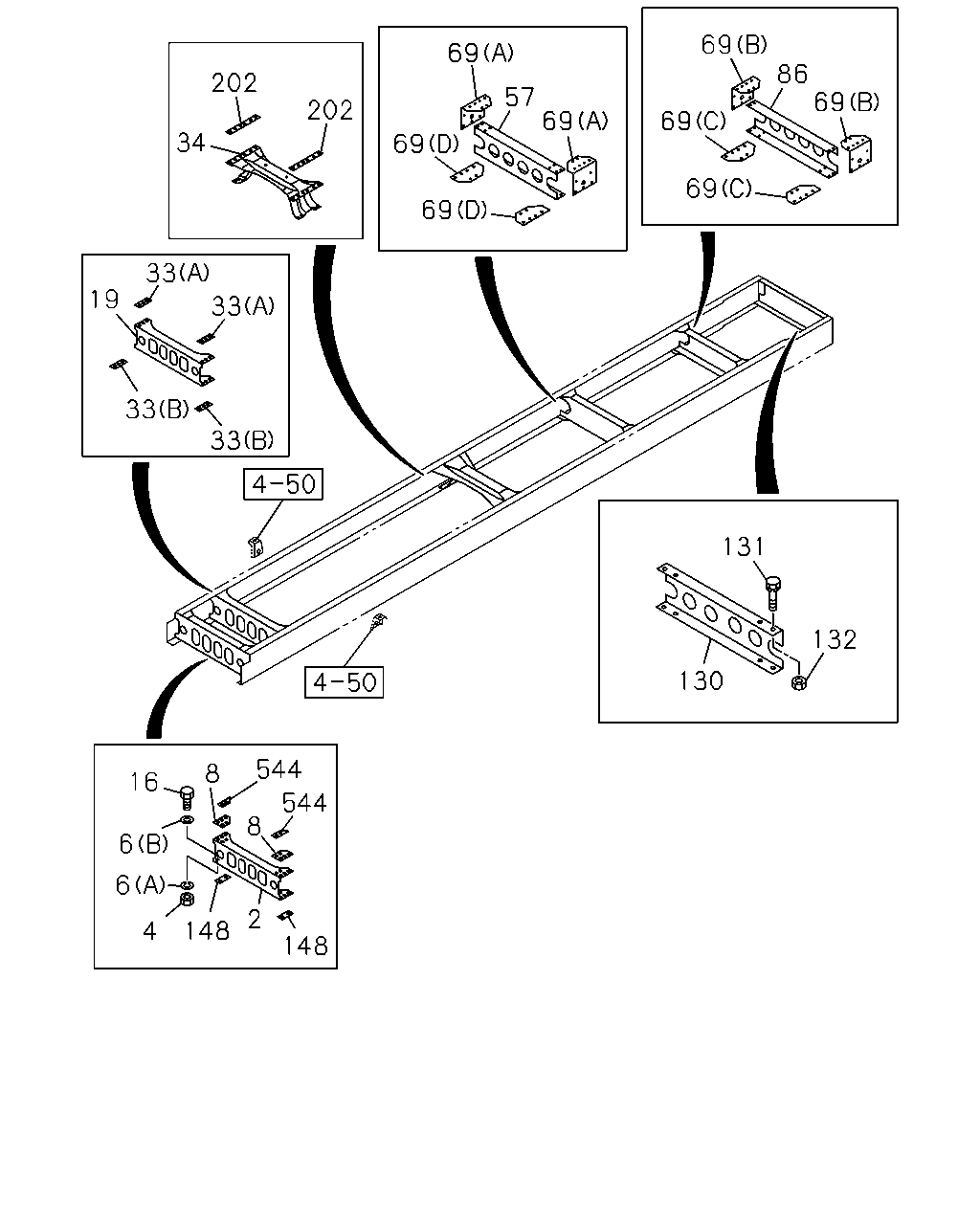 202
202
34

69(A)
57
69(A)
69(D)
69(D)

69(B)
86
69(B)
69(C)
69(C)

33(A)
19
33(A)
33(B)
33(B)

4-50

4-50

131
132
130

16
8
544
544
8
6(B)
6(A)
4
148
2
148