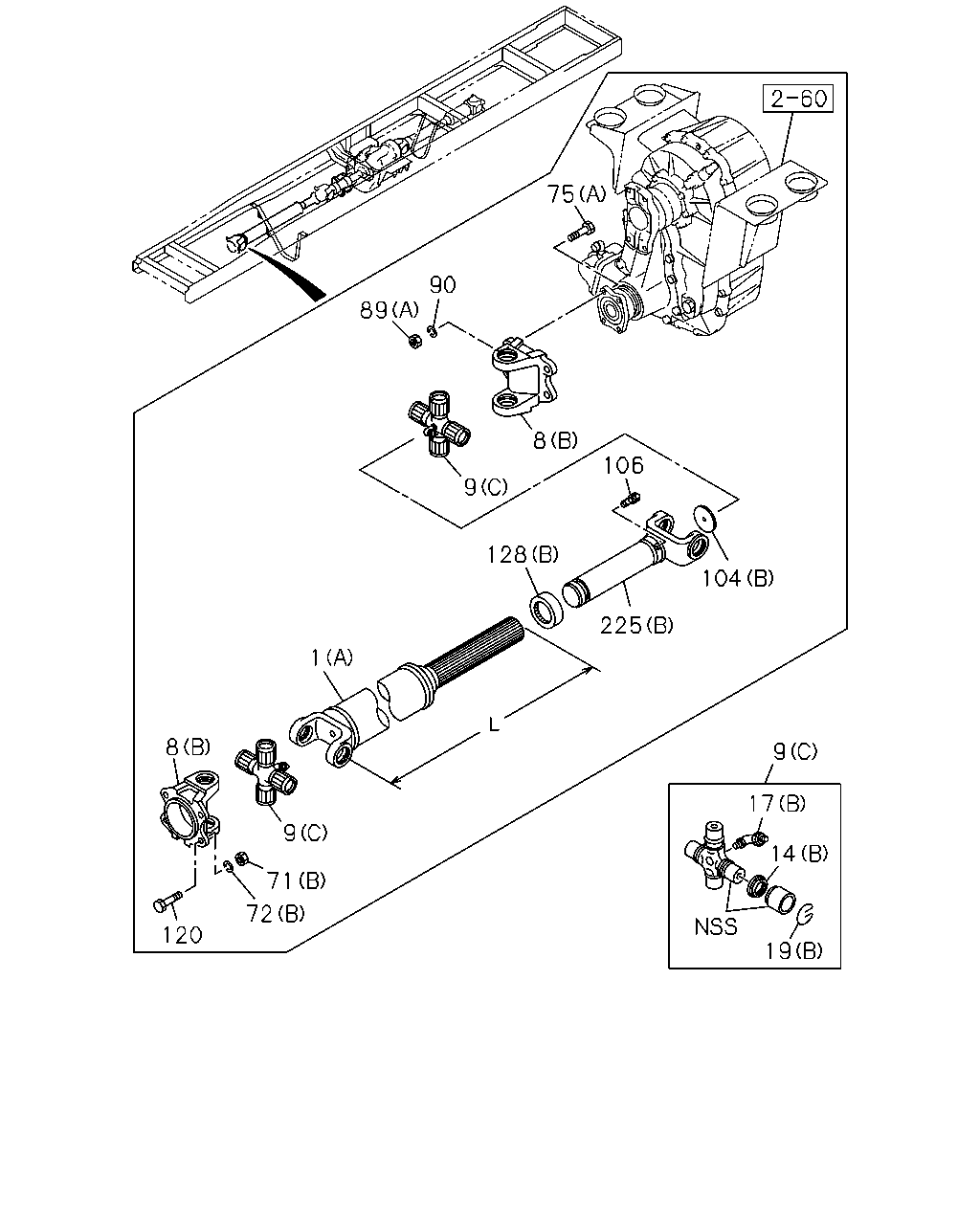 2-60

75(A)

90

89(A)

8(B)

9(C)

106

128(B)

104(B)

225(B)

1(A)

L

8(B)

9(C)

71(B)

72(B)

120

9(C)

17(B)

14(B)

NSS

19(B)