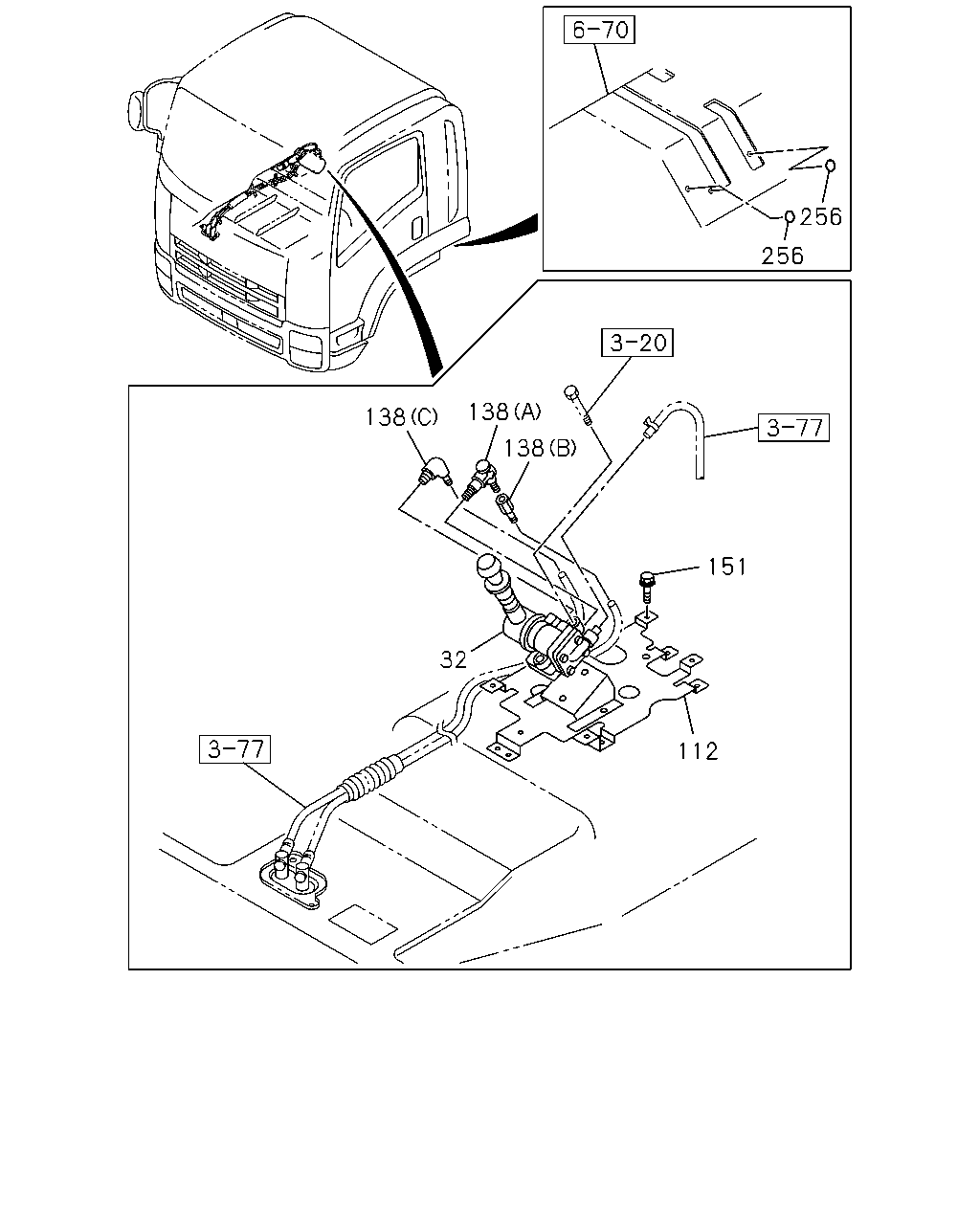 6-70
256
256
3-20
138(C)
138(A)
138(B)
3-77
151
32
112
3-77