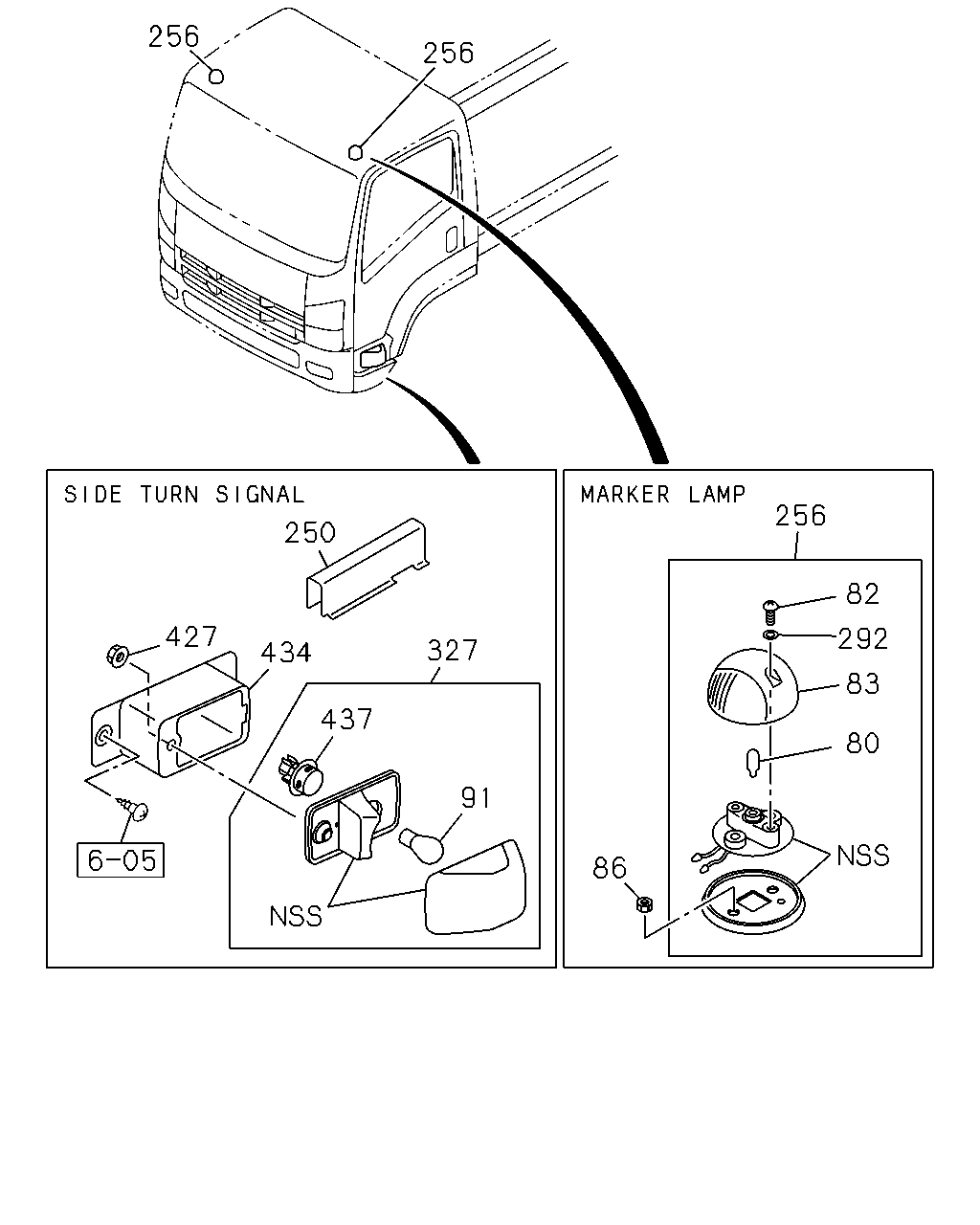 256
256

SIDE TURN SIGNAL
250
427
434
327
437
91
6-05
NSS

MARKER LAMP
256
82
292
83
80
86
NSS