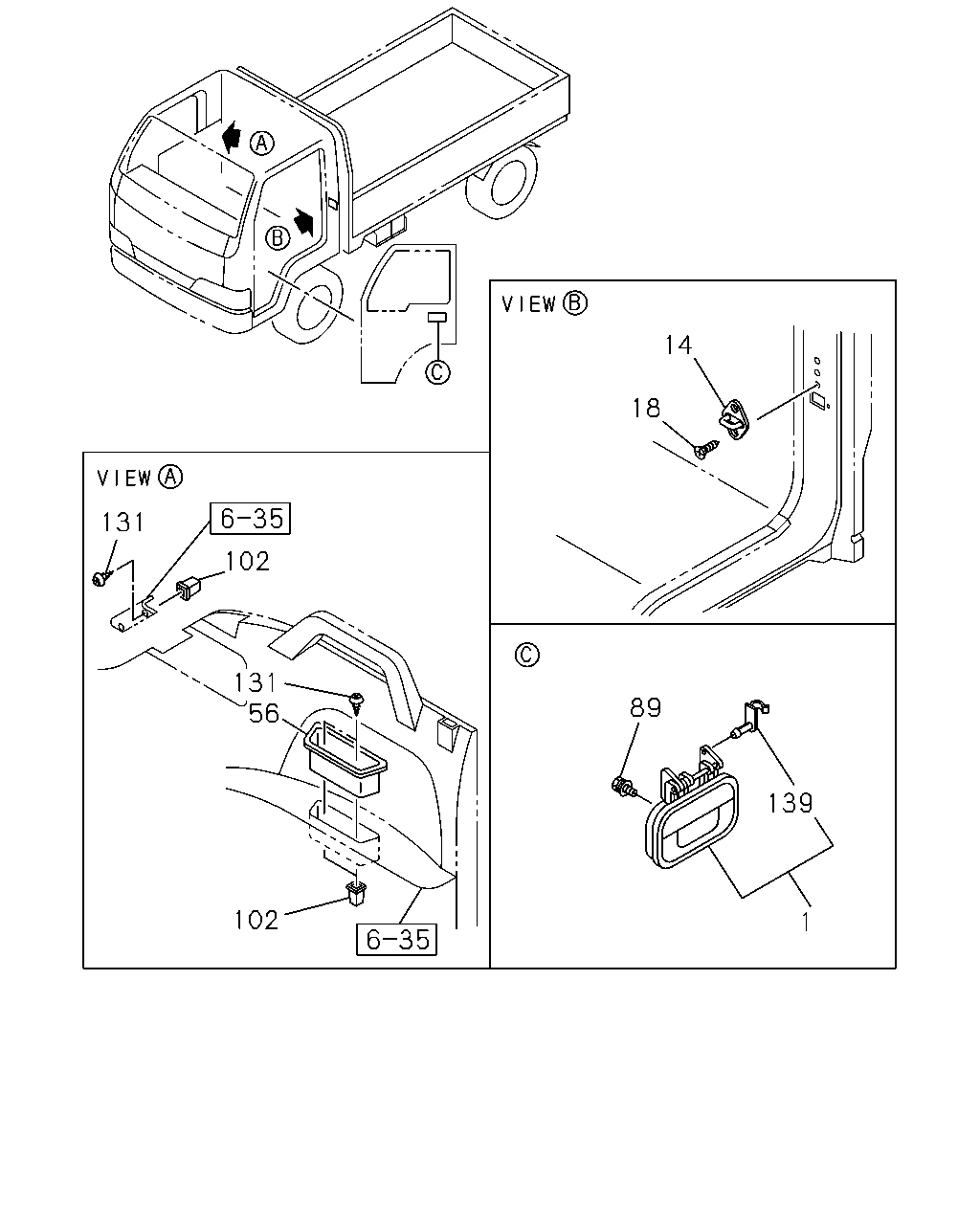 A
B
C

VIEW B
14
18

VIEW A
131
6-35
102
131
56
102
6-35

C
89
139
1