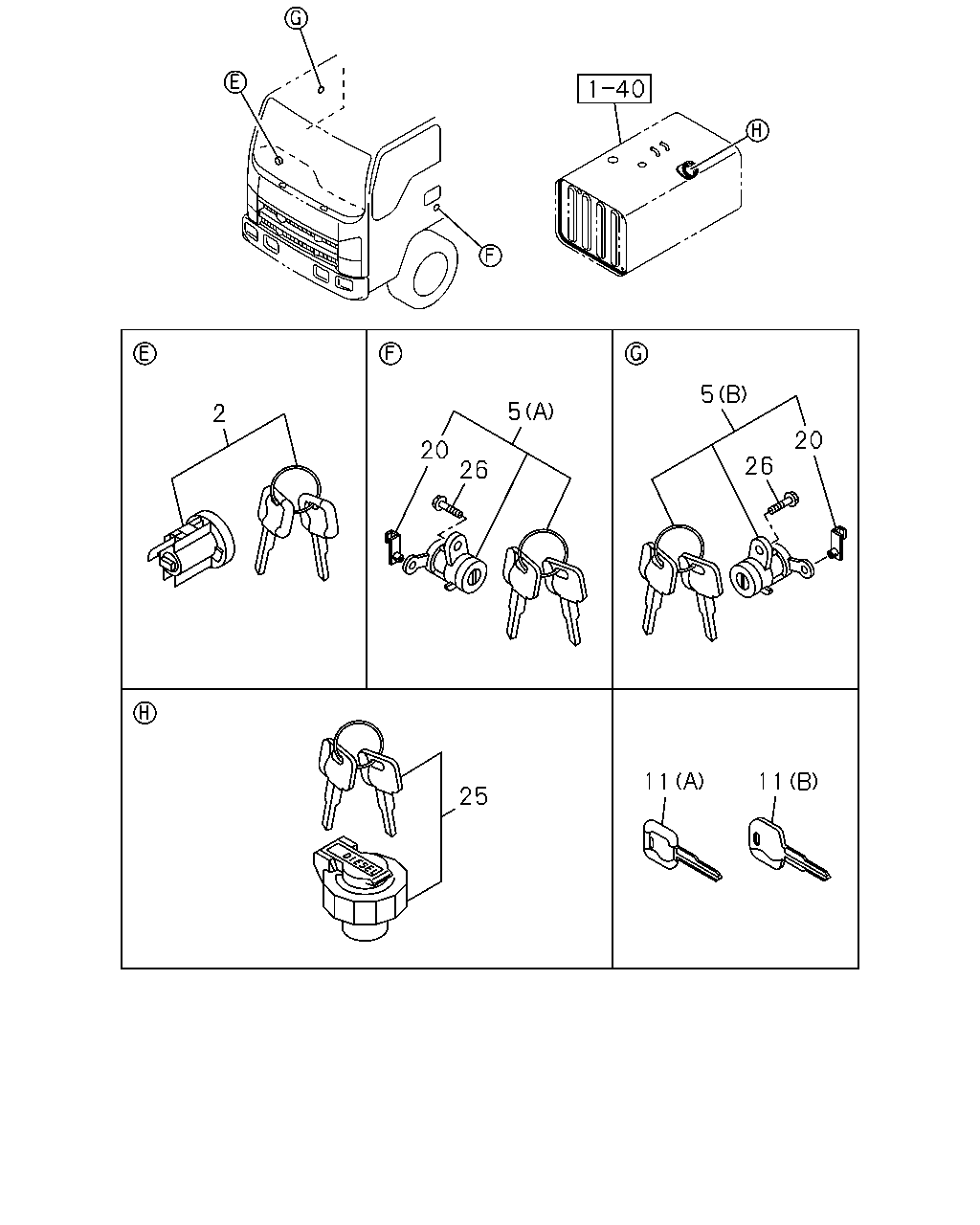 G
E
1-40
H
F

E
2

F
5(A)
20
26

G
5(B)
26
20

H
25
DIESEL

11(A)
11(B)