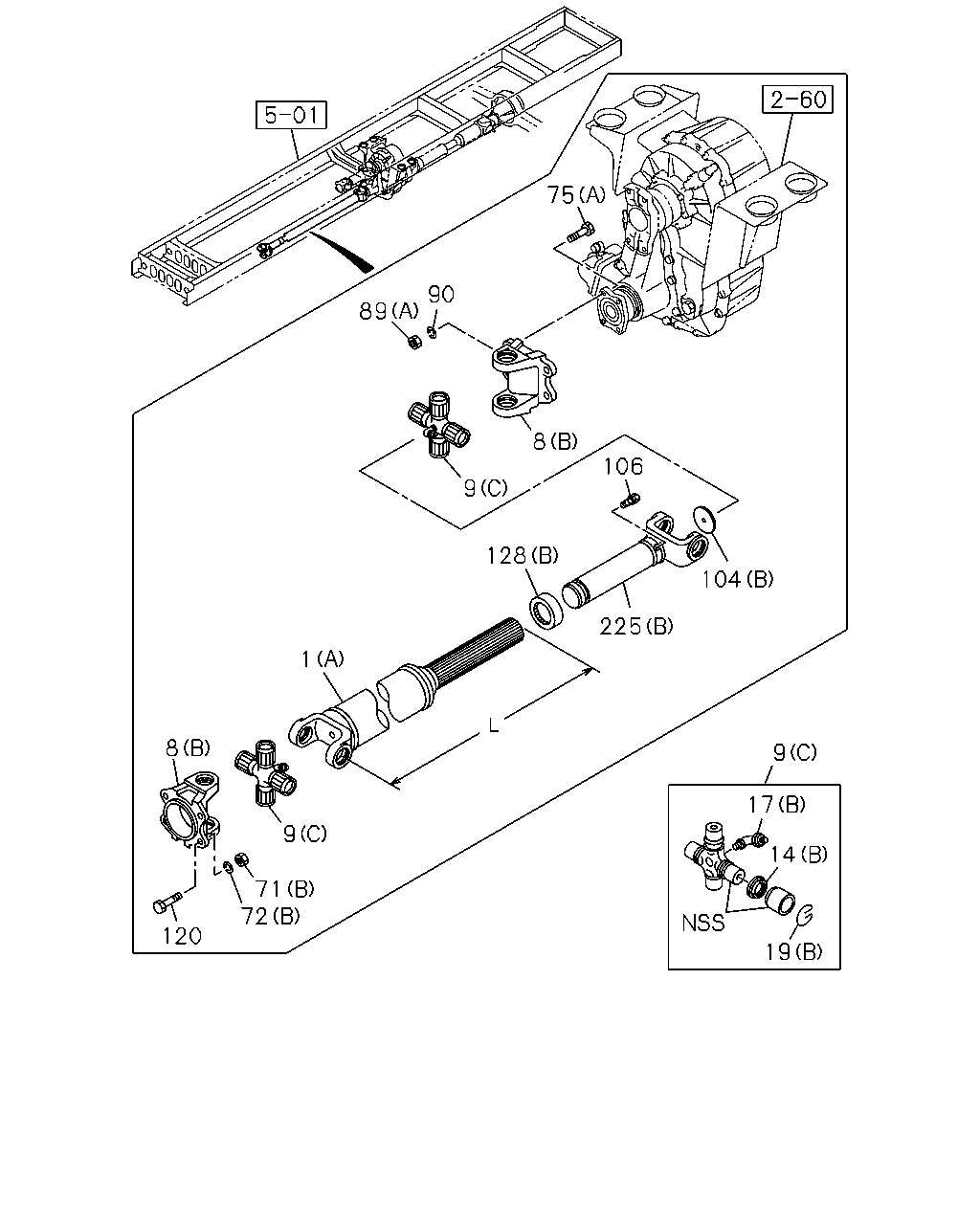 5-01

2-60

75(A)

89(A)

90

8(B)

9(C)

106

128(B)

104(B)

225(B)

1(A)

L

8(B)

9(C)

71(B)

72(B)

120

9(C)

17(B)

14(B)

NSS

19(B)