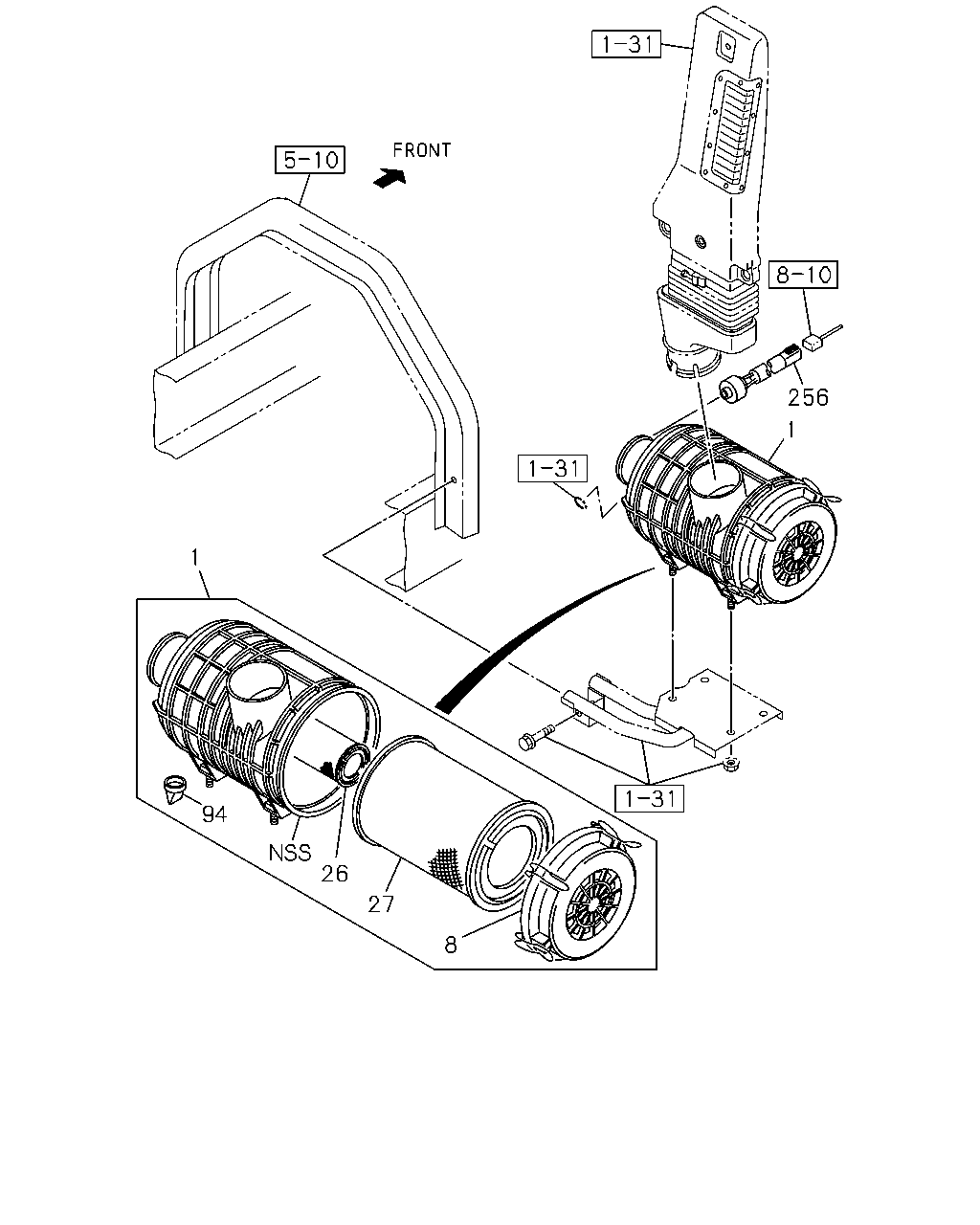 1-31

5-10

FRONT

8-10

256

1

1-31

1

1-31

94

NSS

26

27

8