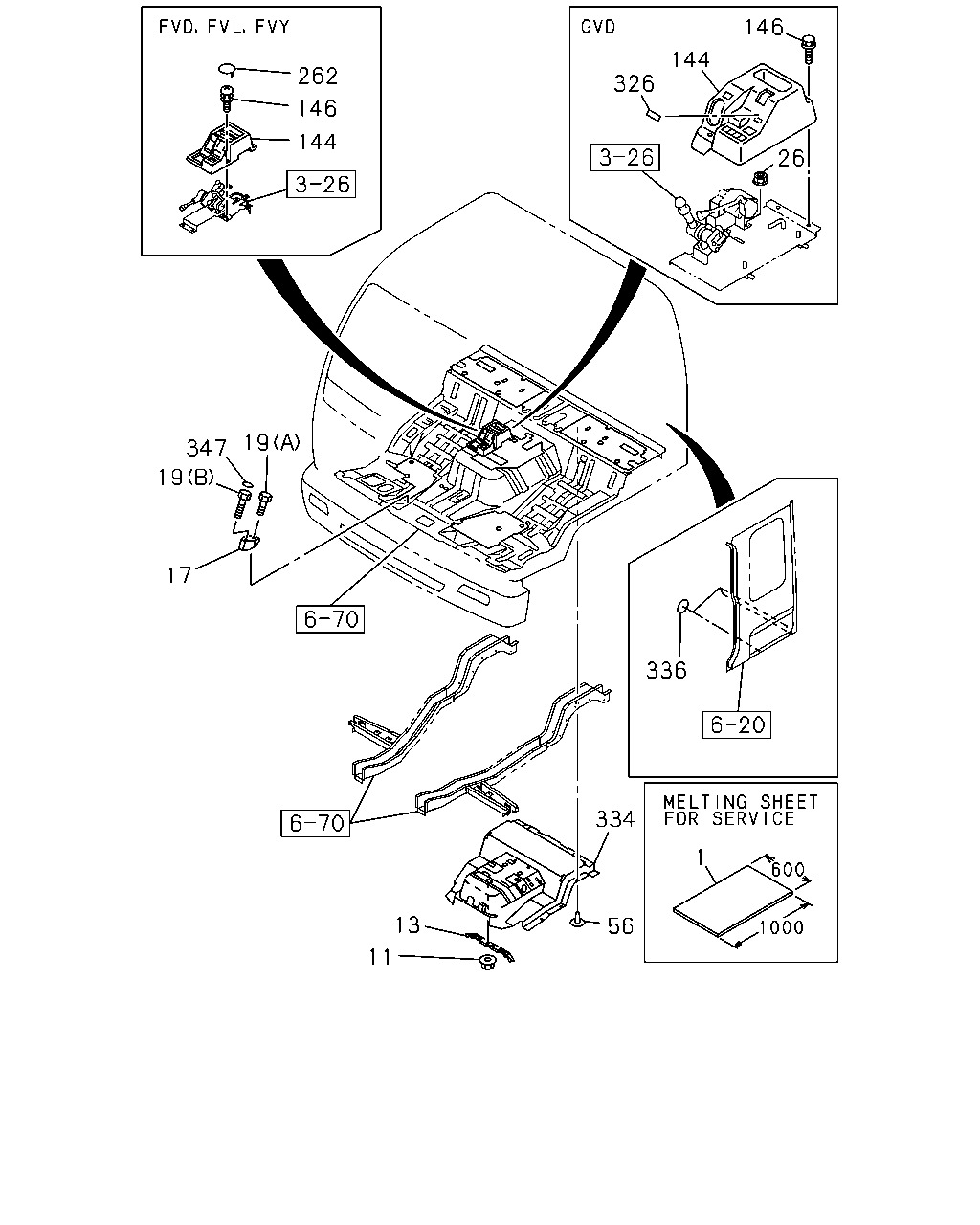 FVD, FVL, FVY

262
146
144
3-26

GVD

146
144
326
3-26
26

347
19(A)
19(B)
17
6-70

336
6-20

6-70
334
13
11
56

MELTING SHEET
FOR SERVICE
1
600
1000