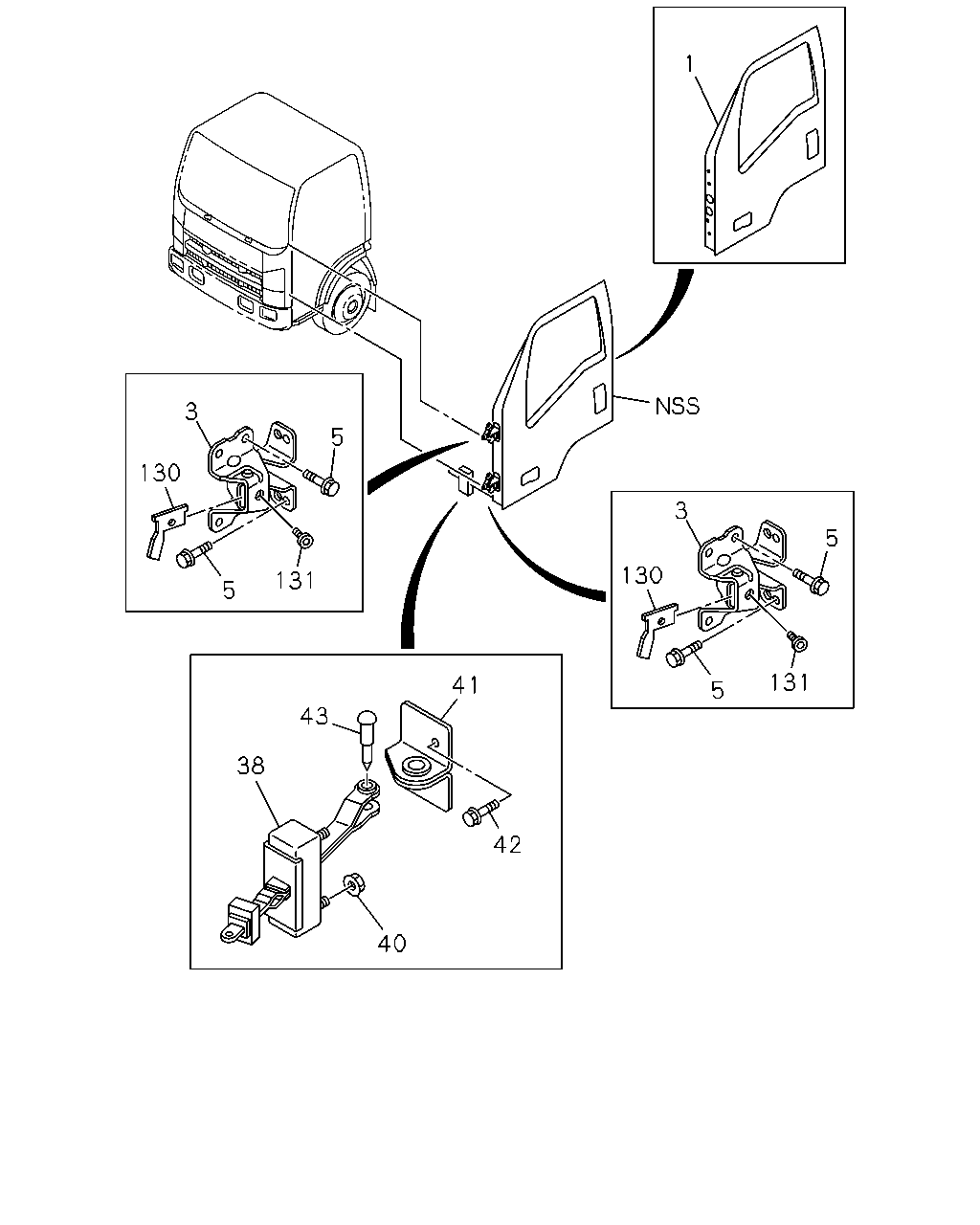 1

NSS

3
5
130
5
131

3
5
130
5
131

41
43
38
42
40