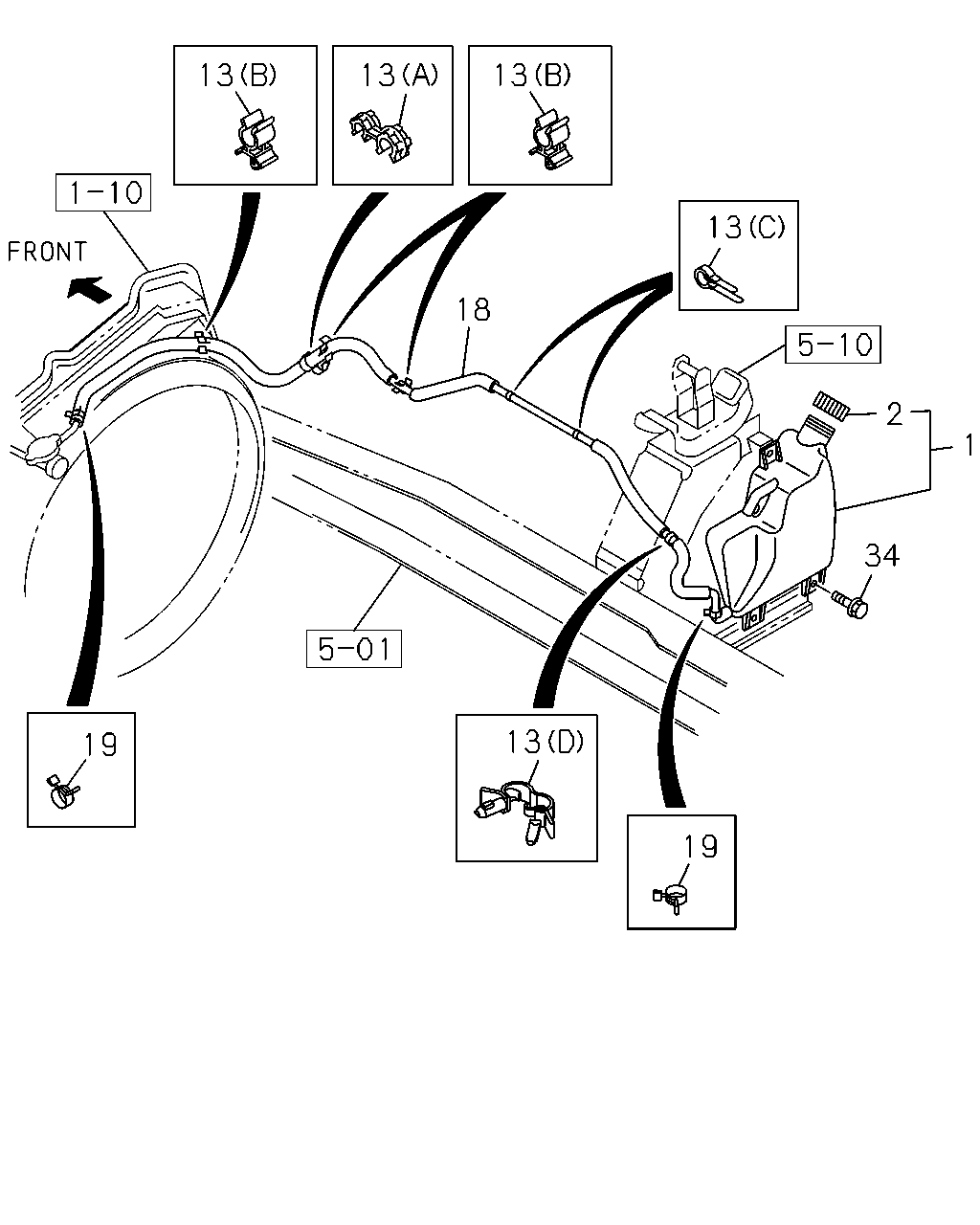 13(B)
13(A)
13(B)
1-10
FRONT
13(C)
18
5-10
2
1
34
5-01
19
13(D)
19