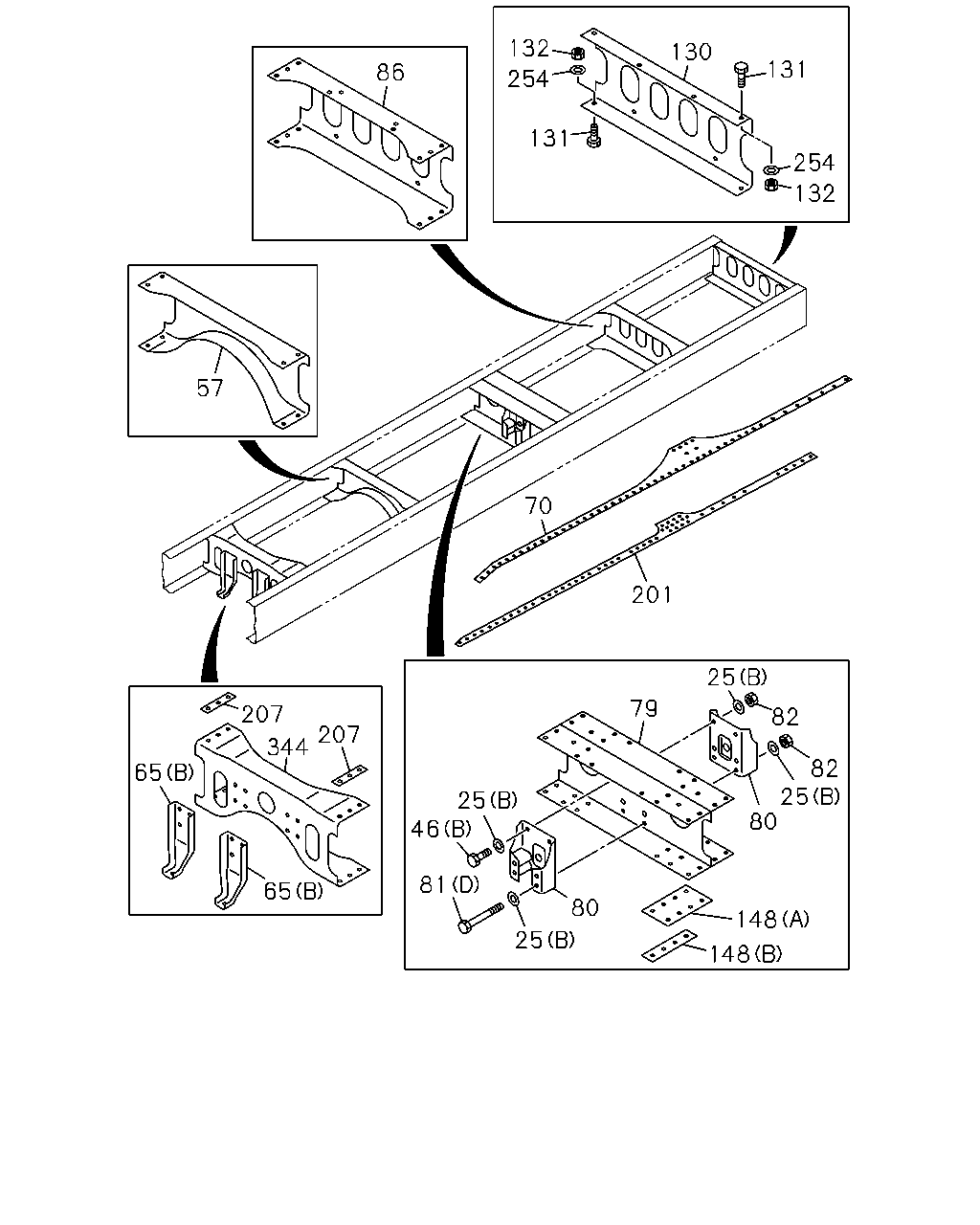 86

132
254
130
131
131
254
132

57

70
201

207
344
207
65(B)
65(B)

25(B)
79
82
82
25(B)
80
25(B)
46(B)
81(D)
80
25(B)
148(A)
148(B)