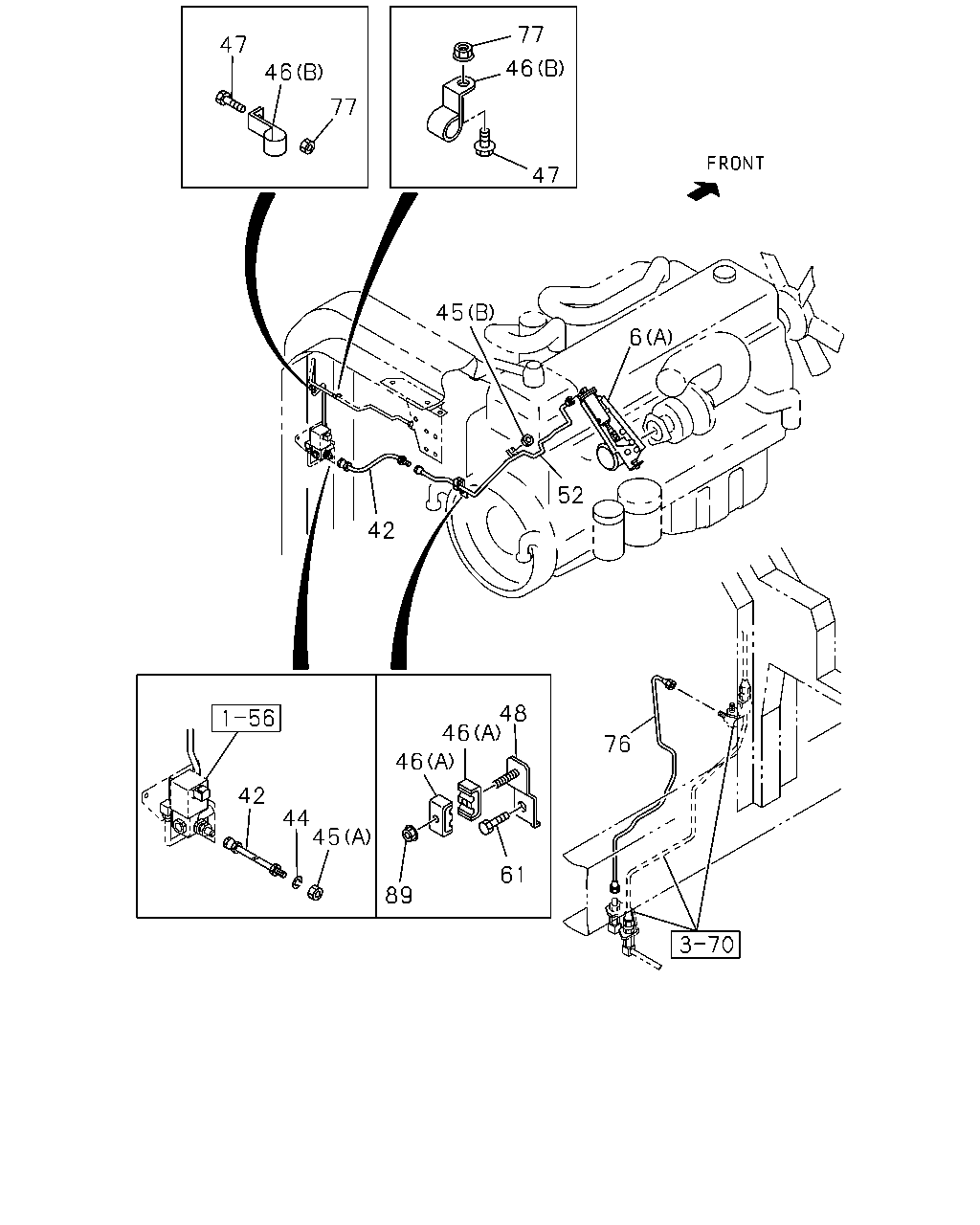 47
46(B)
77

77
46(B)
47

FRONT

45(B)
6(A)
52
42

1-56
42
44
45(A)

48
46(A)
46(A)
89
61

76
3-70