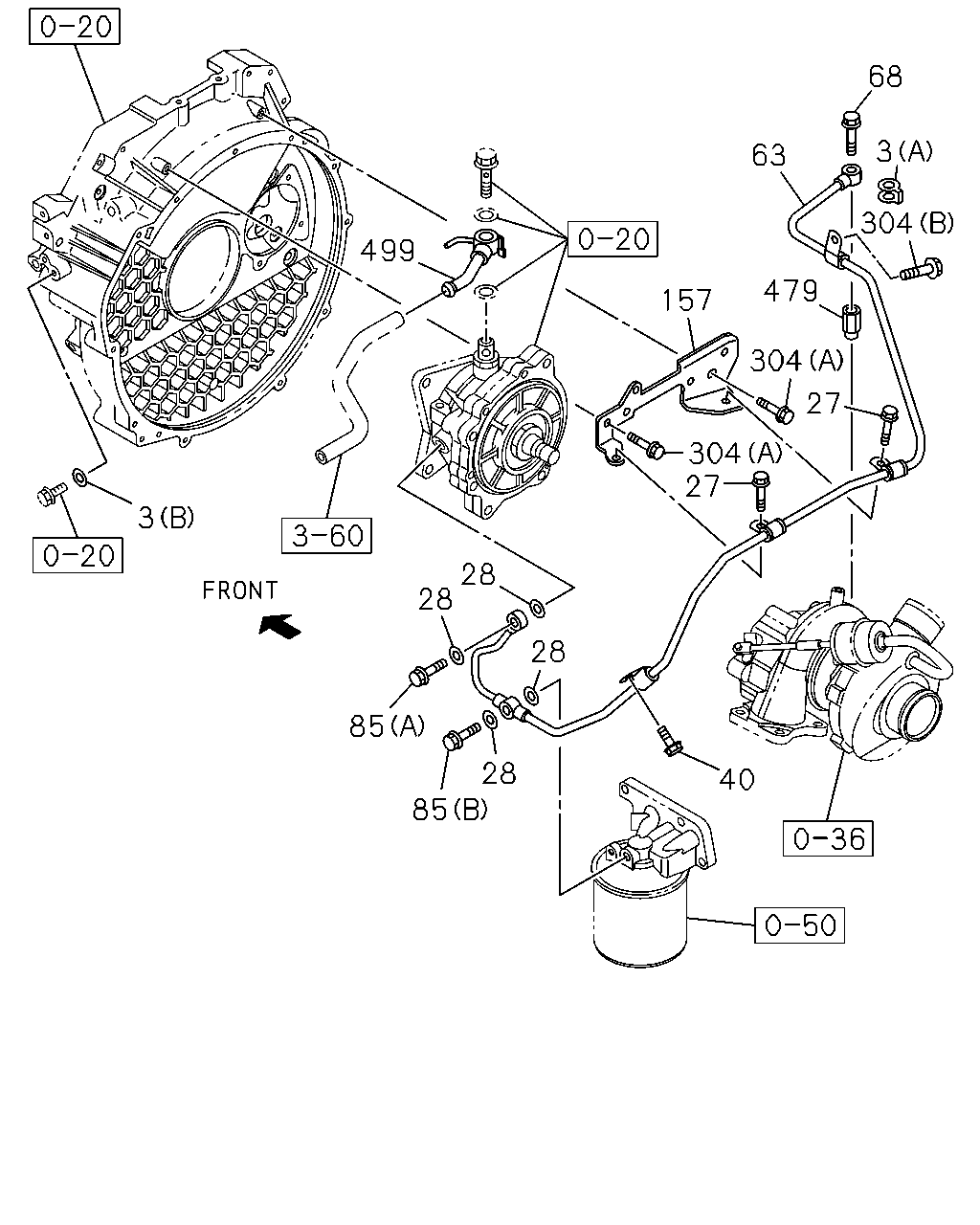 0-20

68

63

3(A)

304(B)

499

0-20

157

479

304(A)

27

304(A)

27

3(B)

0-20

3-60

FRONT

28

28

28

85(A)

28

85(B)

40

0-36

0-50