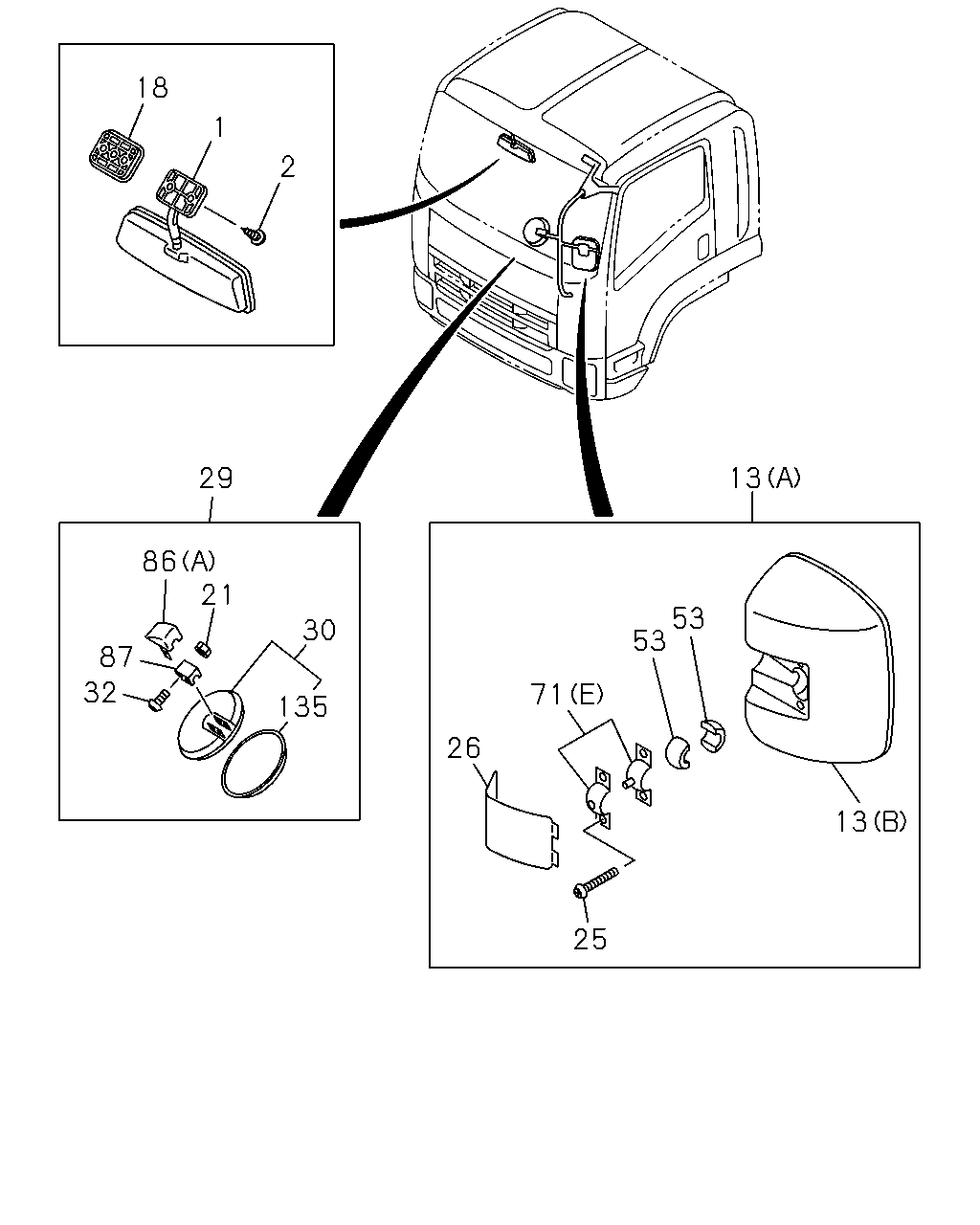 18
1
2

29
86(A)
21
30
87
32
135

13(A)
53
53
71(E)
26
13(B)
25