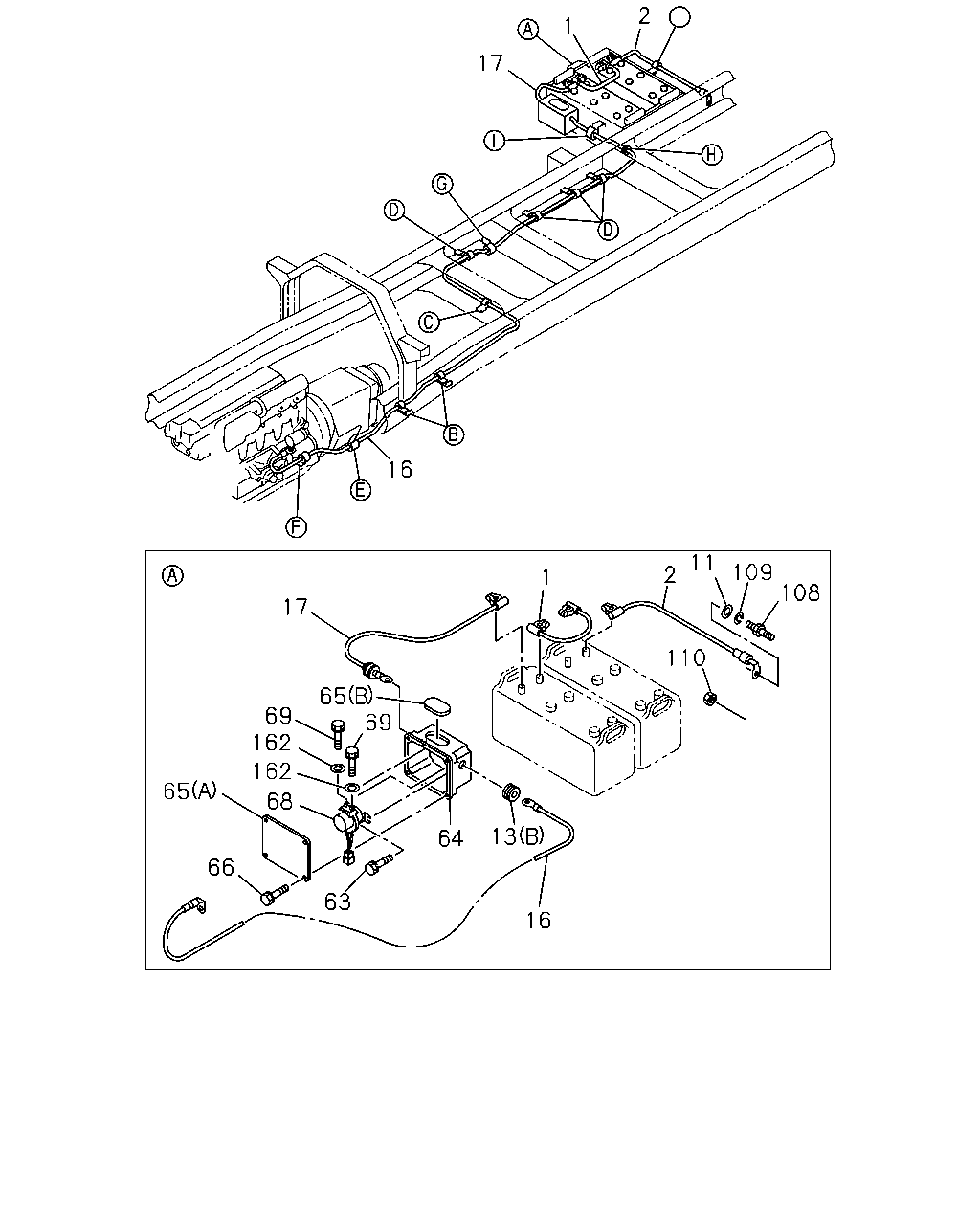 A
1
2
I
17
I
H
G
D
D
C
B
16
E
F

A
17
1
2
11
109
108
110
65(B)
69
69
162
162
65(A)
68
64
13(B)
66
63
16