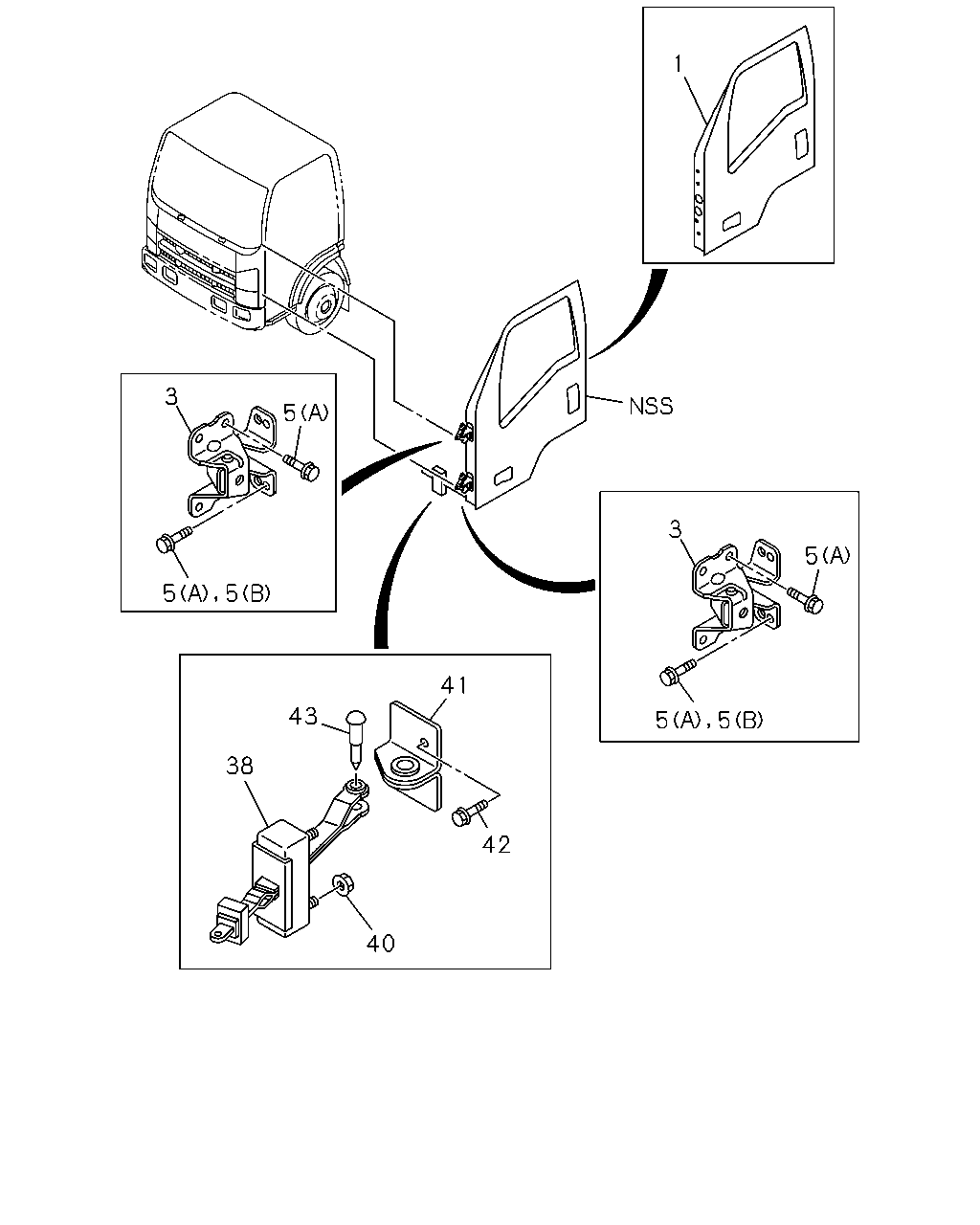 1

NSS

3
5(A)
5(A),5(B)

3
5(A)
5(A),5(B)

43
41
38
42
40