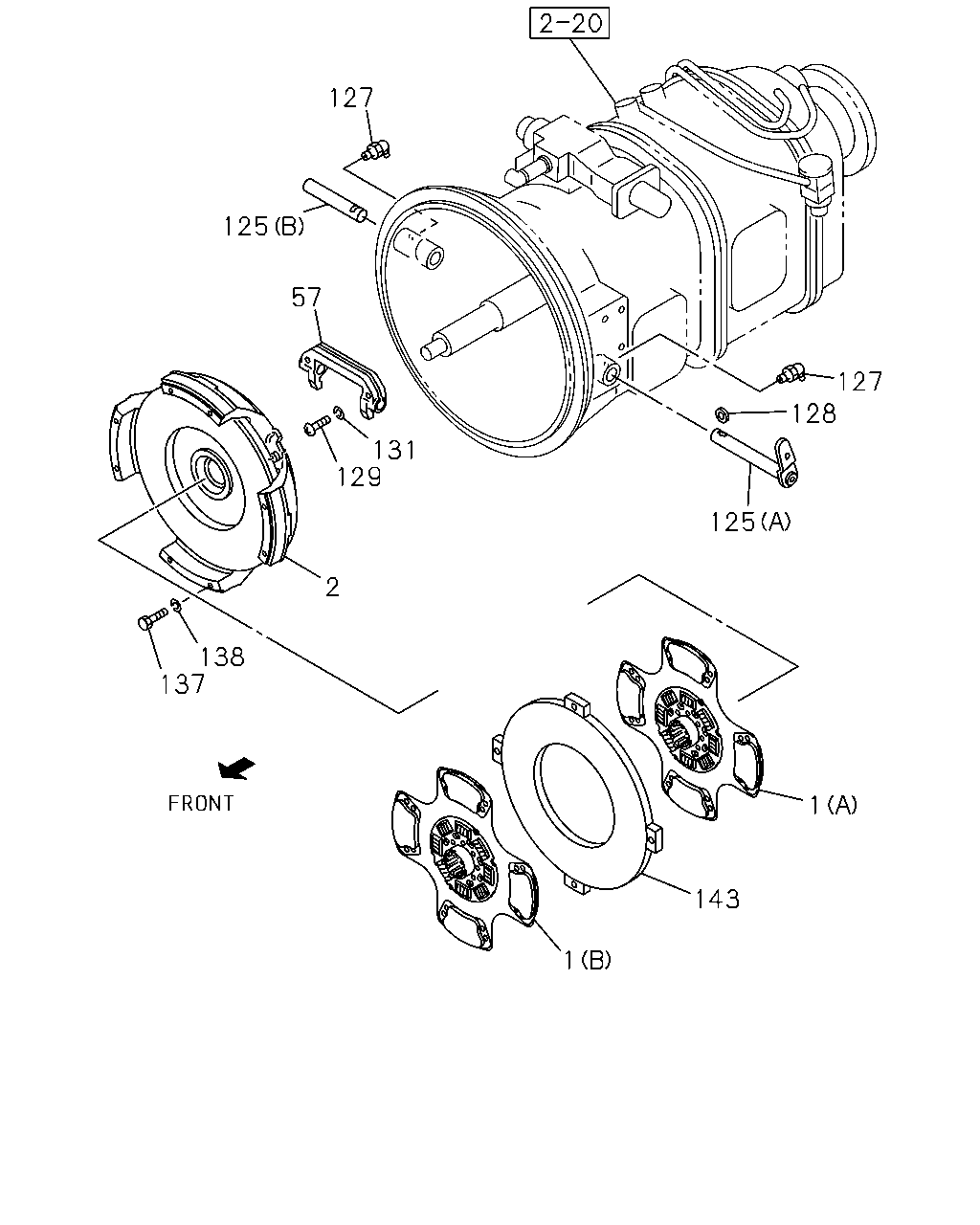 2-20

127

125(B)

57

127

128

131

129

125(A)

2

138

137

FRONT

1(A)

143

1(B)