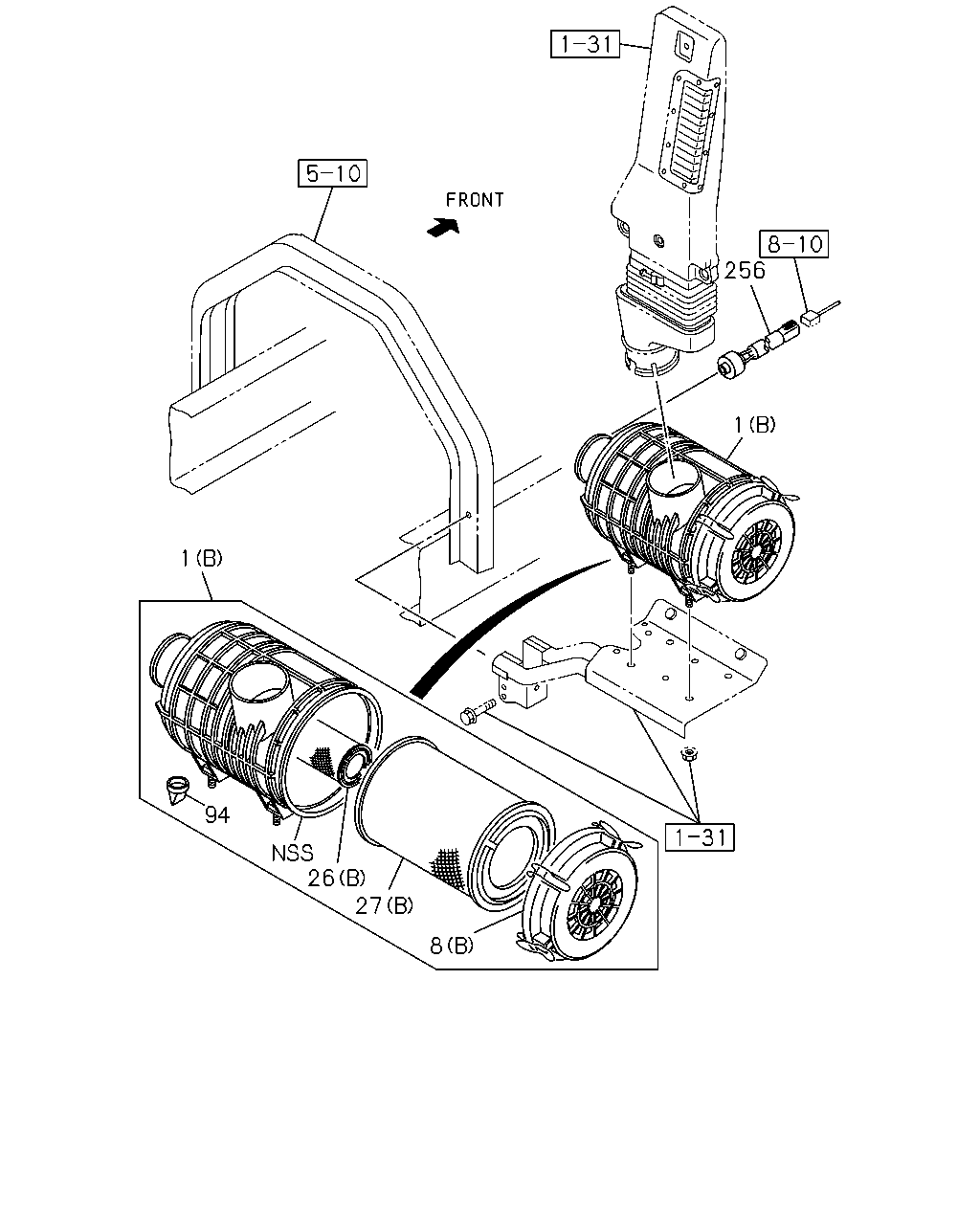 1-31

5-10

FRONT

8-10

256

1(B)

1(B)

94

NSS

26(B)

27(B)

8(B)

1-31