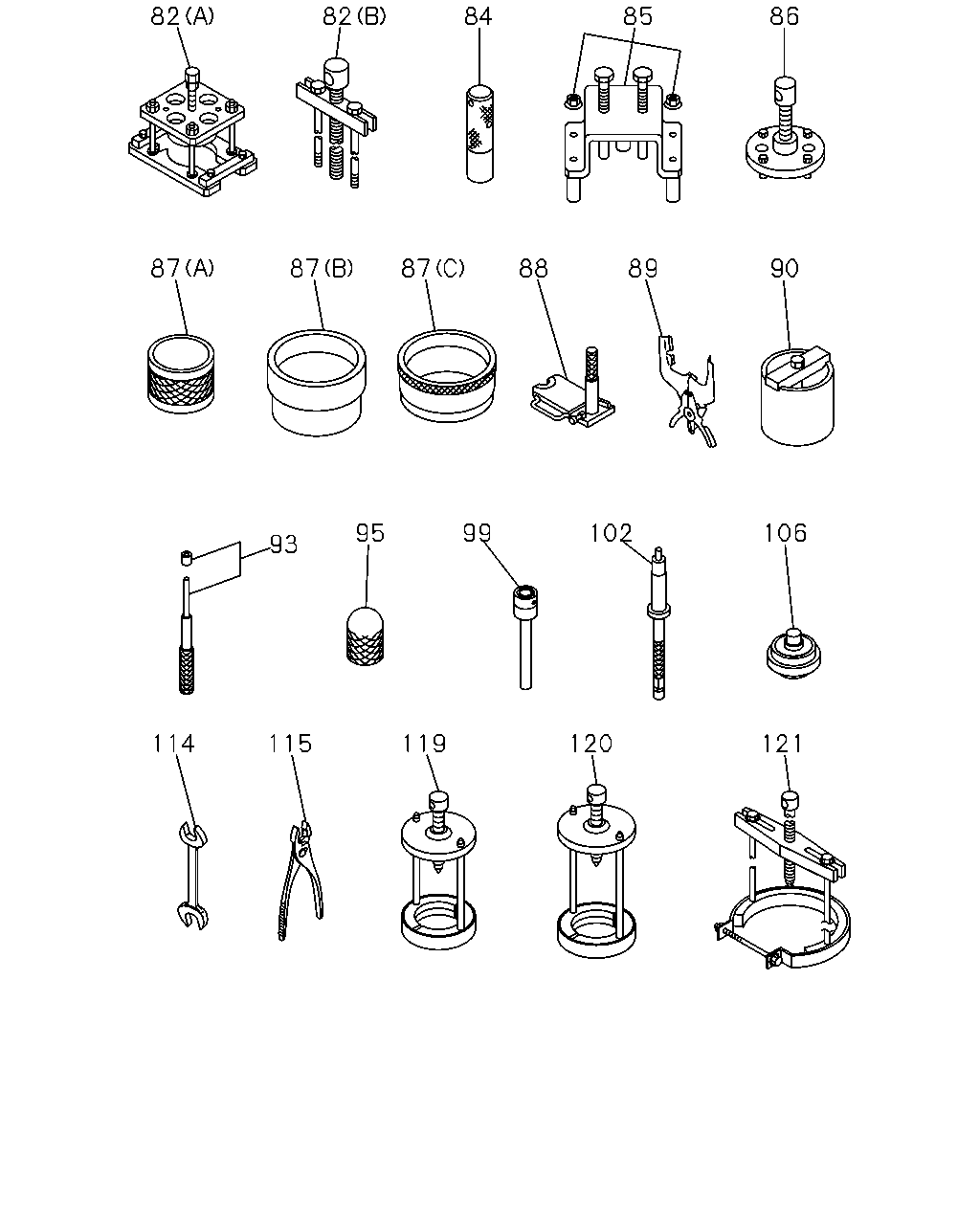 82(A) 82(B) 84 85 86

87(A) 87(B) 87(C) 88 89 90

93 95 99 102 106

114 115 119 120 121