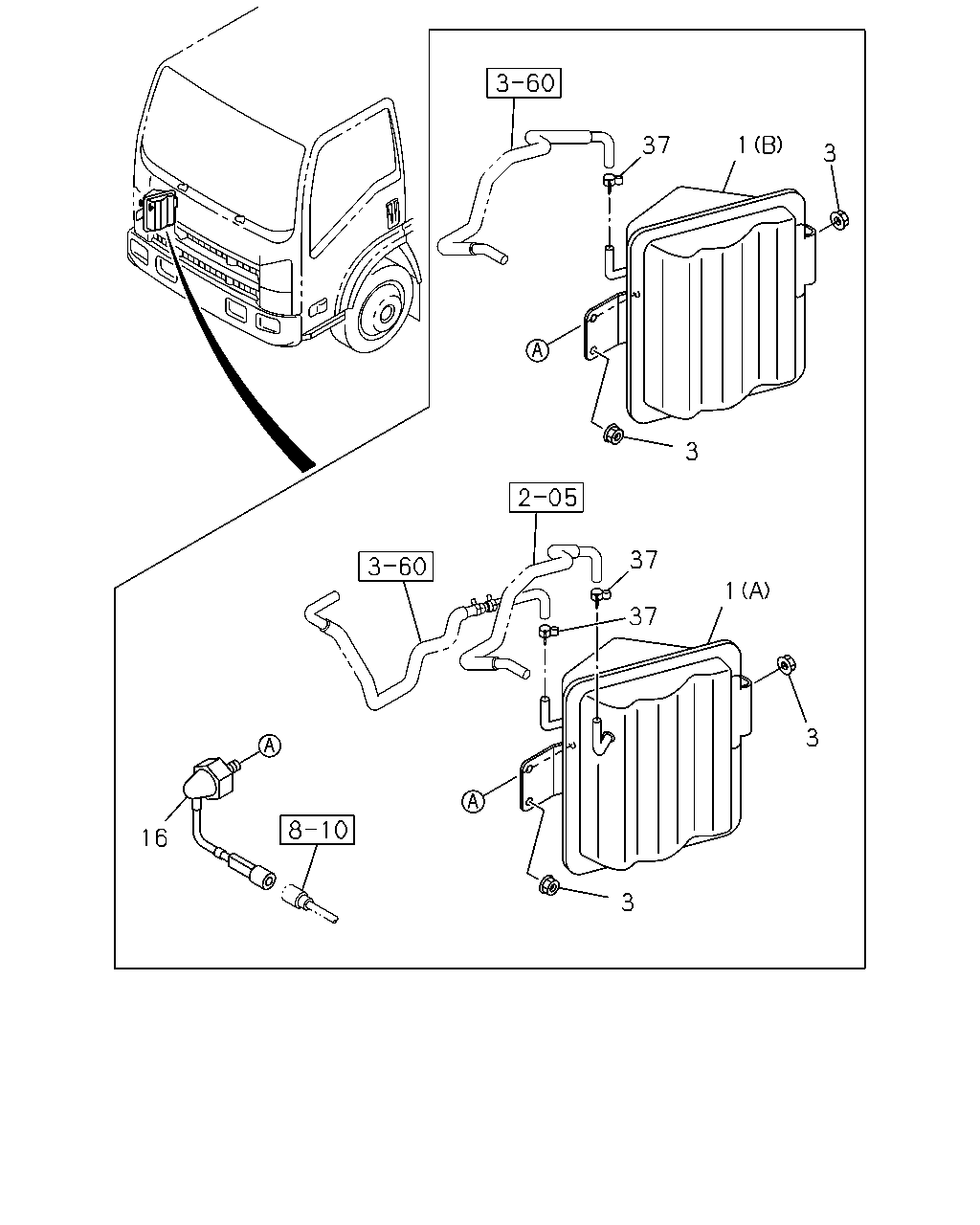 3-60
37
1(B)
3
A
3
2-05
3-60
37
37
1(A)
3
A
A
16
8-10
3