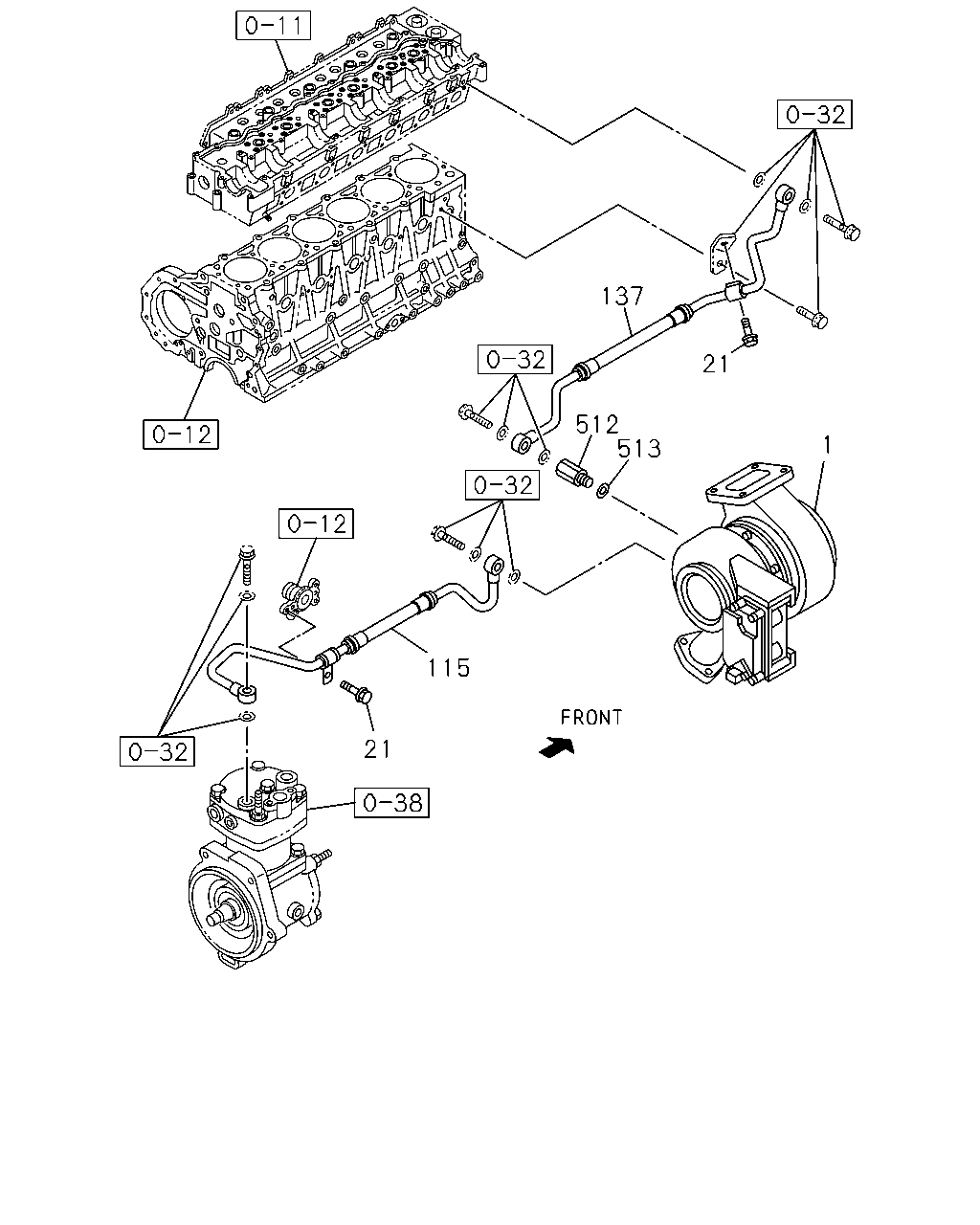 0-11

0-32

137

21

0-32

512

513

1

0-12

0-32

0-12

115

21

FRONT

0-32

0-38